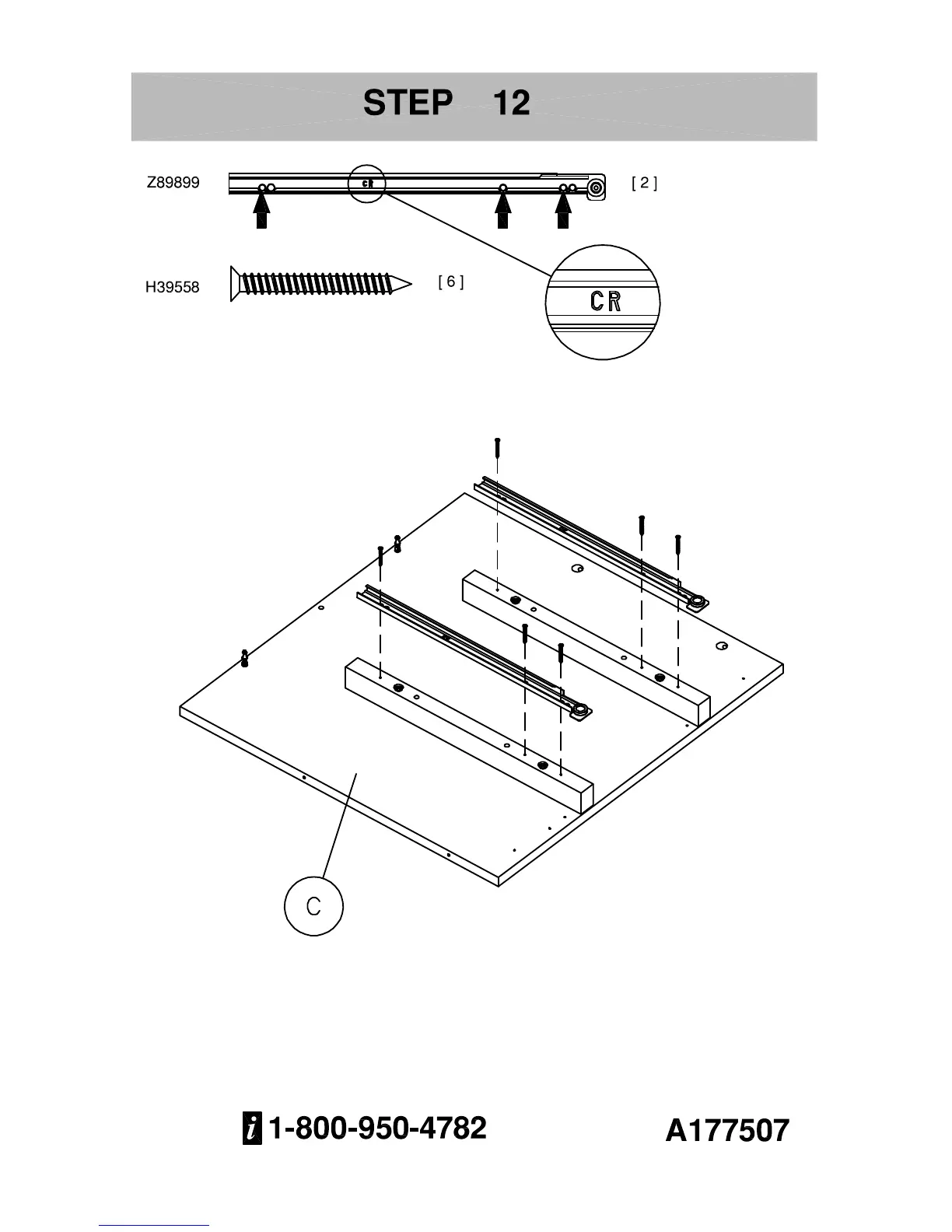 STEP 12

Z89899

CR

[ 2 ]

H39558

[ 6 ]

CR

C

i 1-800-950-4782

A177507