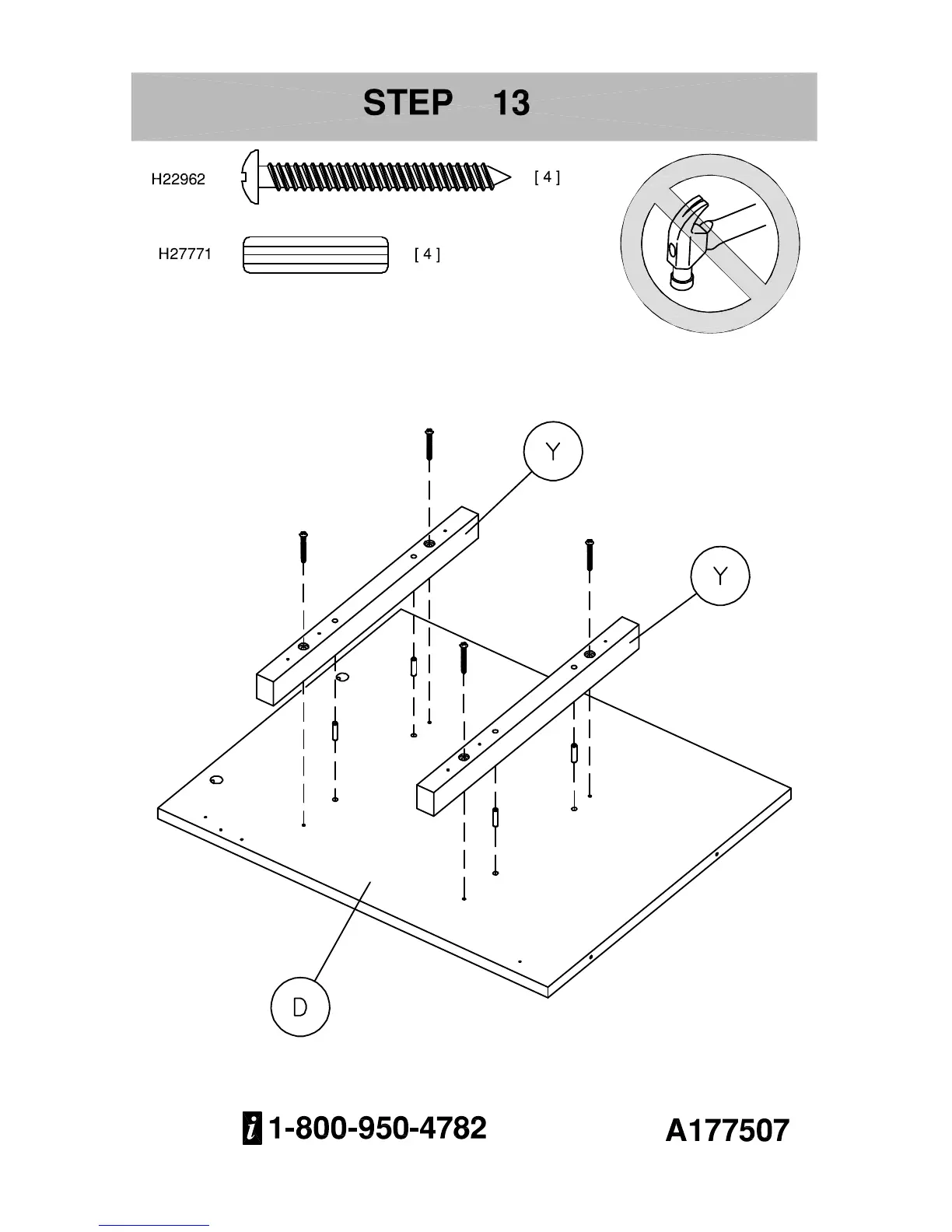 STEP 13

H22962 [ 4 ]

H27771 [ 4 ]

Y

Y

D

i 1-800-950-4782

A177507