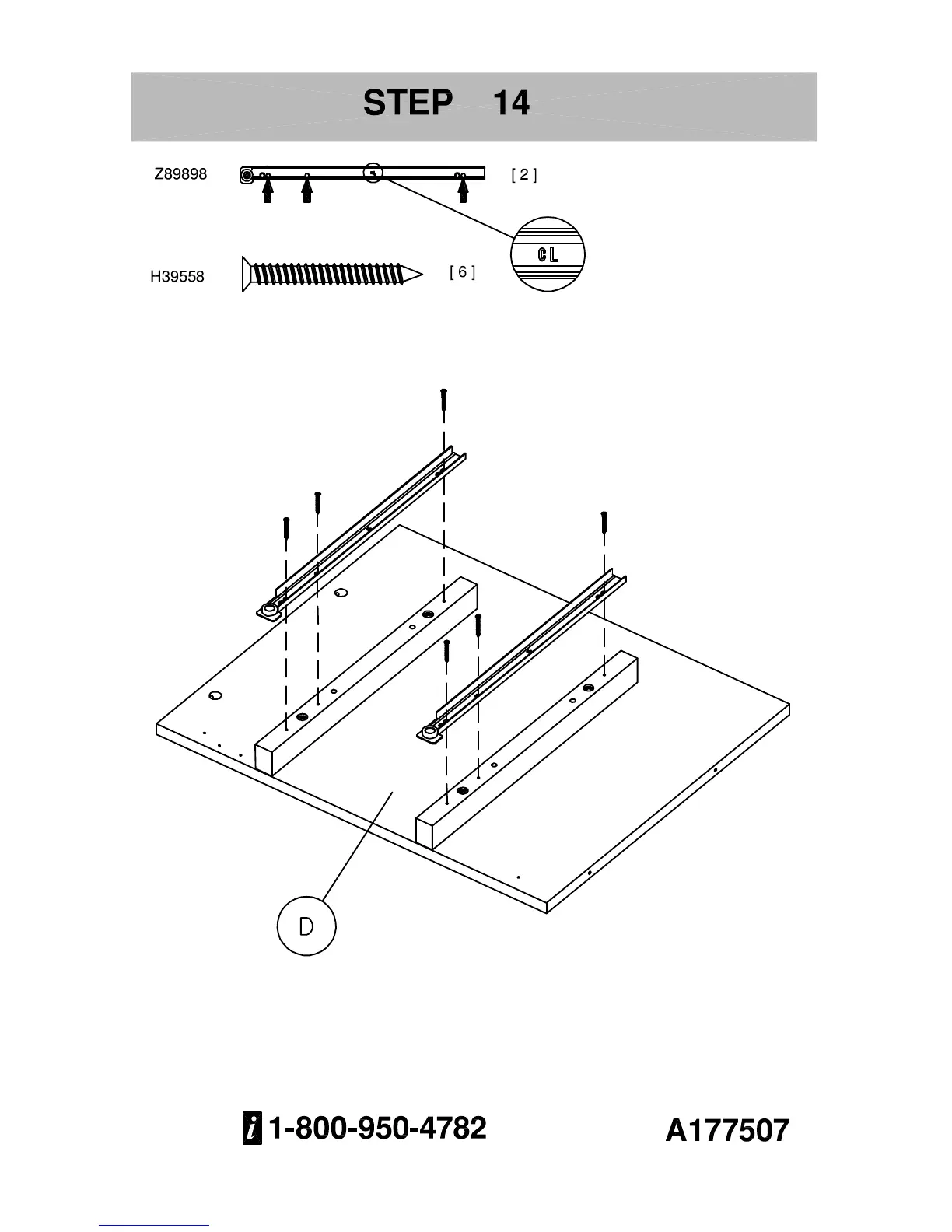 STEP 14

Z89898

[ 2 ]

CL

H39558

[ 6 ]

D

i 1-800-950-4782

A177507