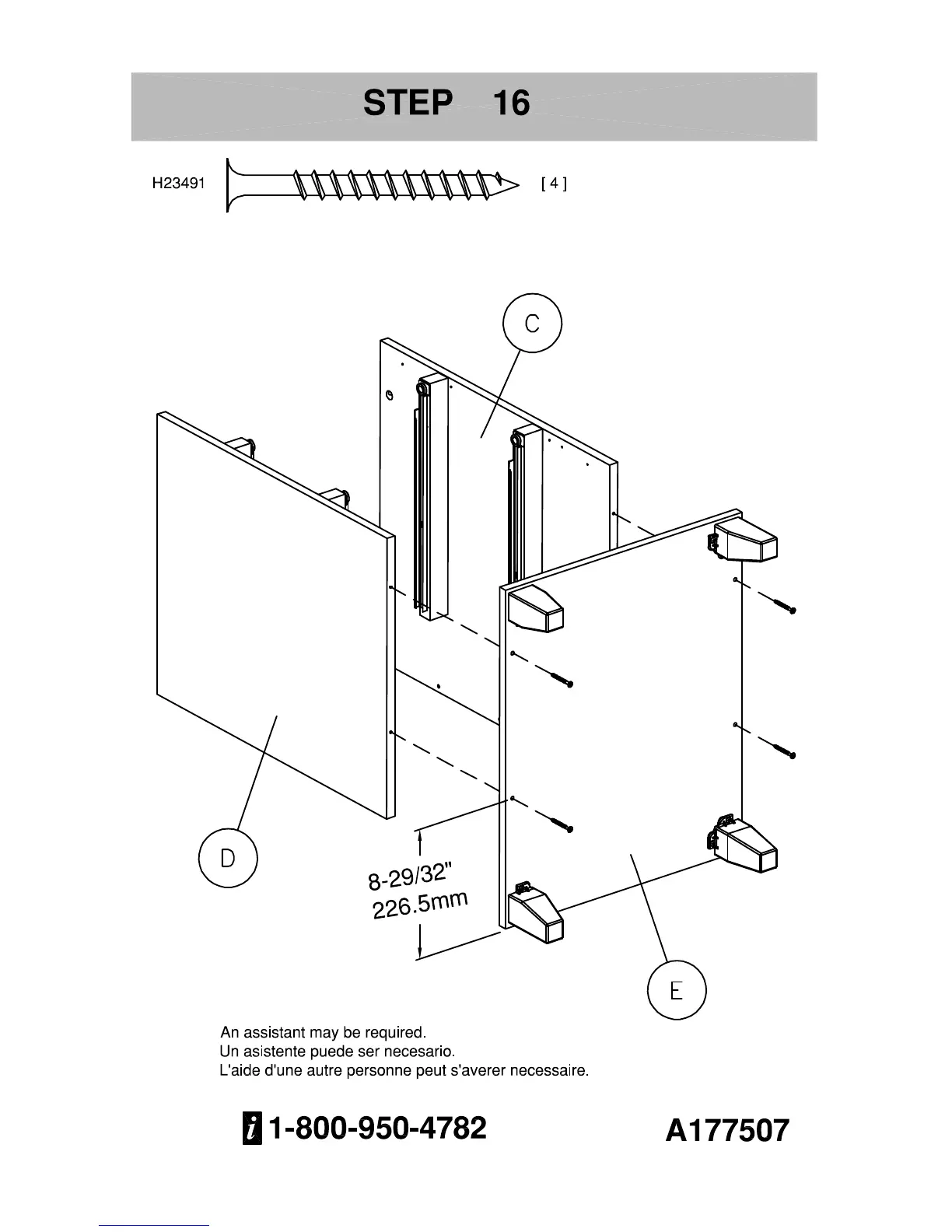 STEP 16

H23491 [ 4 ]

C

D

8-29/32"
226.5mm

E

An assistant may be required.
Un asistente puede ser necesario.
L'aide d'une autre personne peut s'averer necessaire.

i 1-800-950-4782

A177507