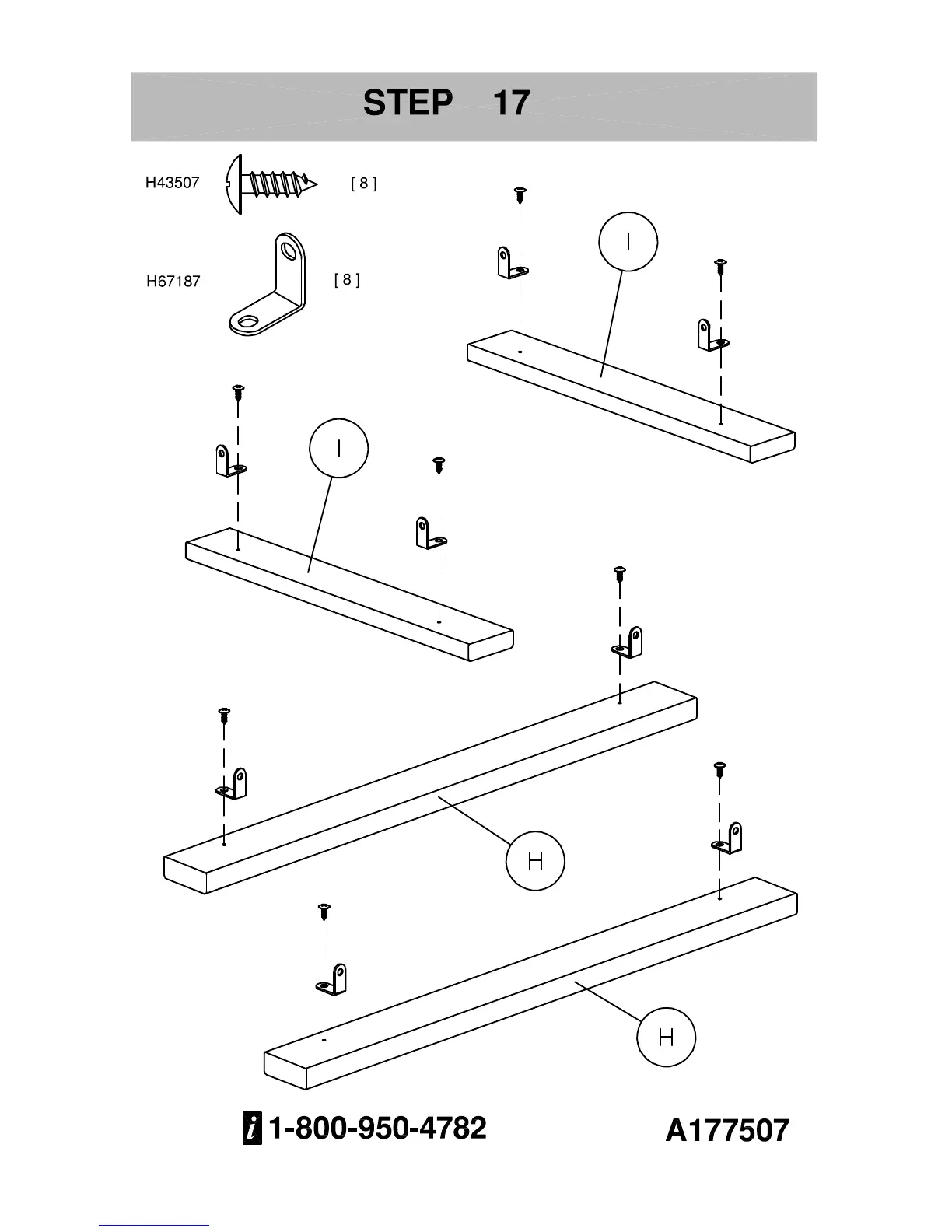 STEP 17

H43507 [ 8 ]

H67187 [ 8 ]

I

I

H

H

i 1-800-950-4782

A177507