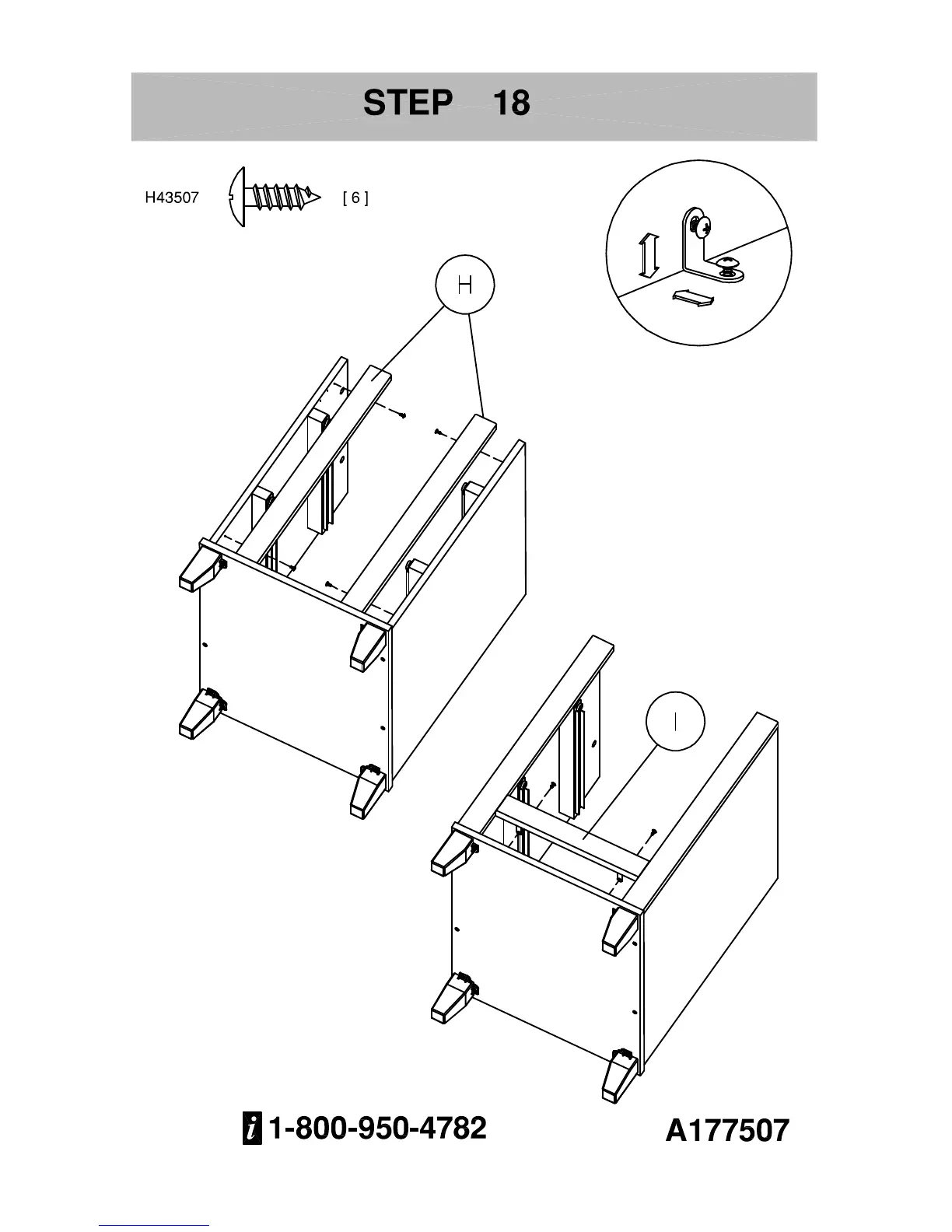 STEP 18

H43507

[ 6 ]

H

I

i 1-800-950-4782

A177507