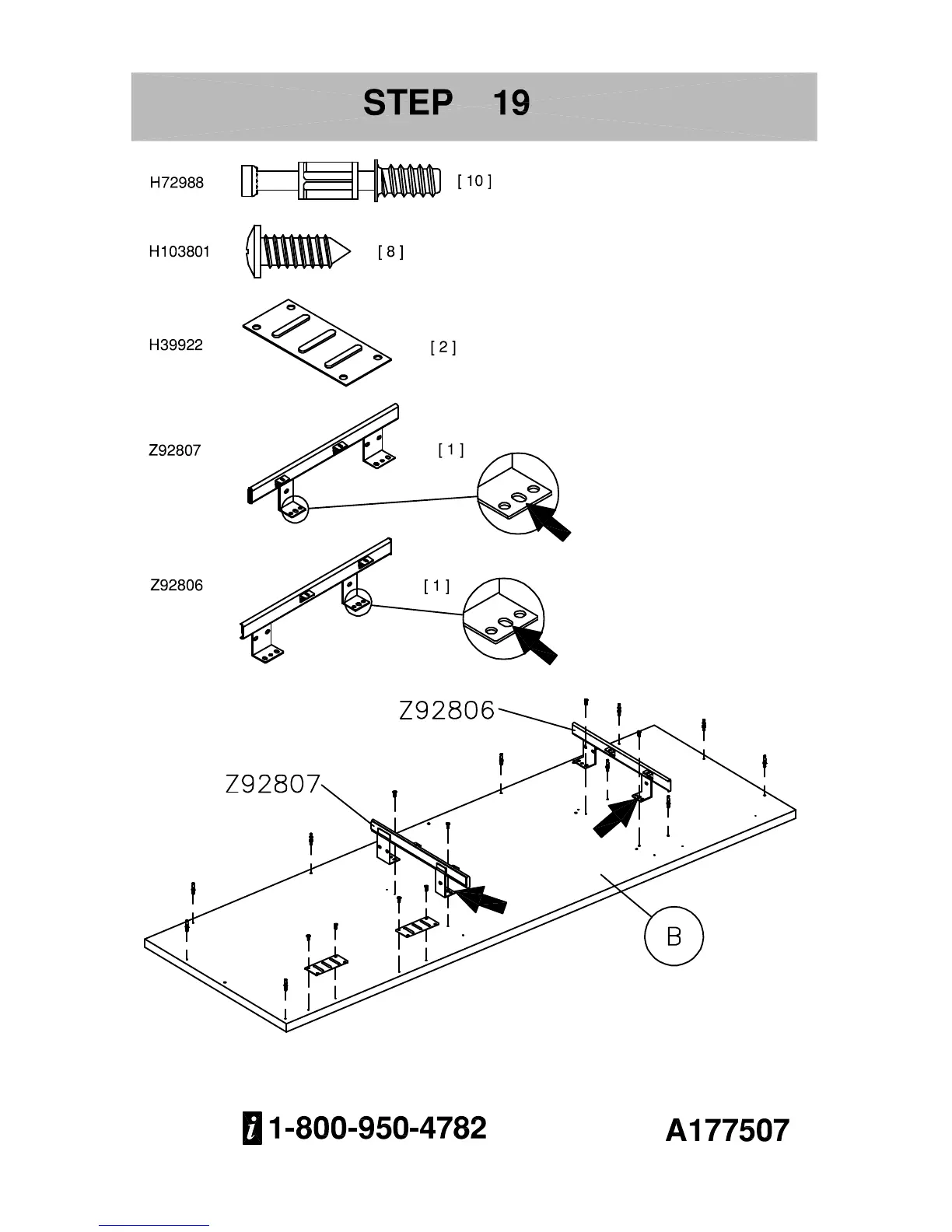 STEP 19

H72988 [ 10 ]

H103801 [ 8 ]

H39922 [ 2 ]

Z92807 [ 1 ]

Z92806 [ 1 ]

Z92806

Z92807

B

i 1-800-950-4782

A177507