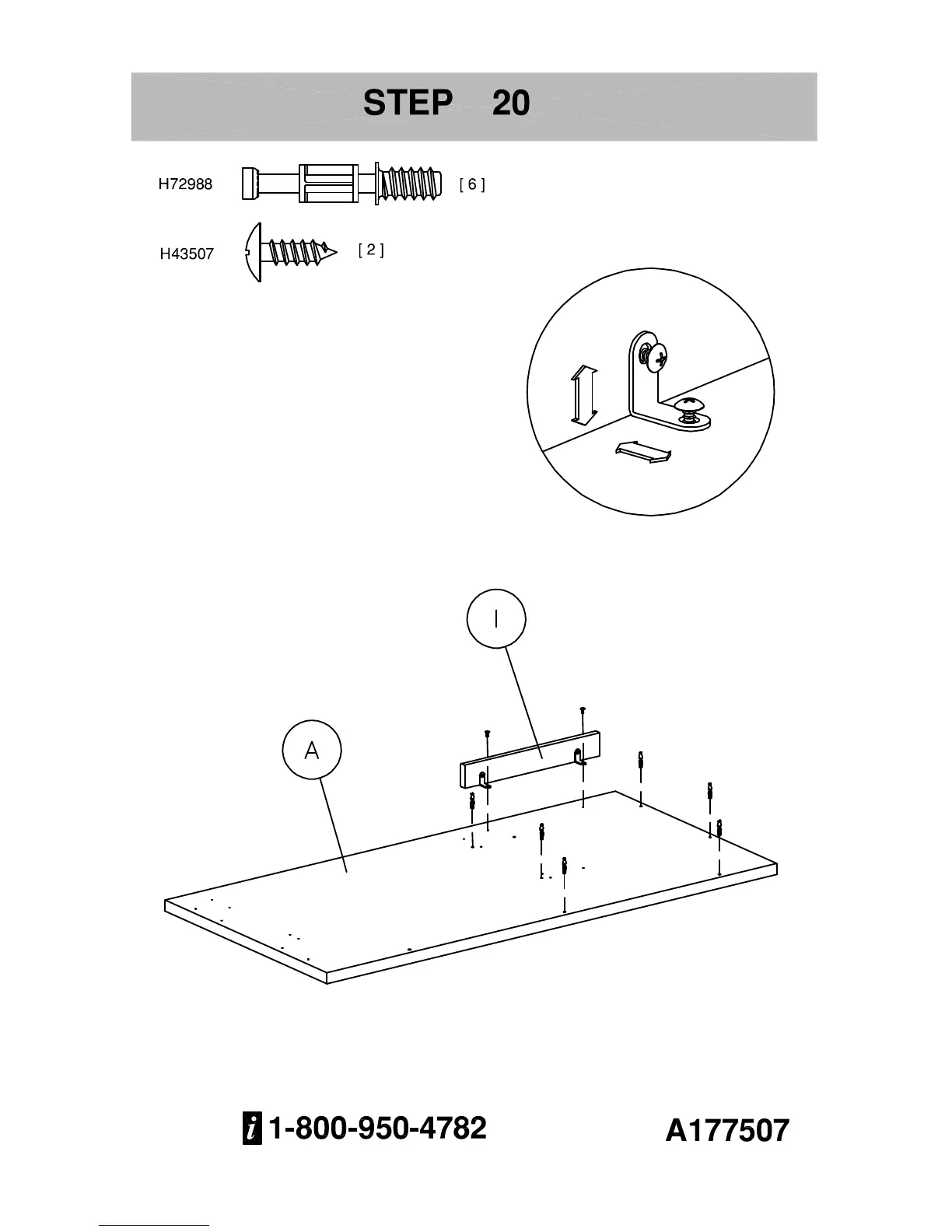 STEP 20

H72988 [ 6 ]

H43507 [ 2 ]

I

A

i 1-800-950-4782

A177507