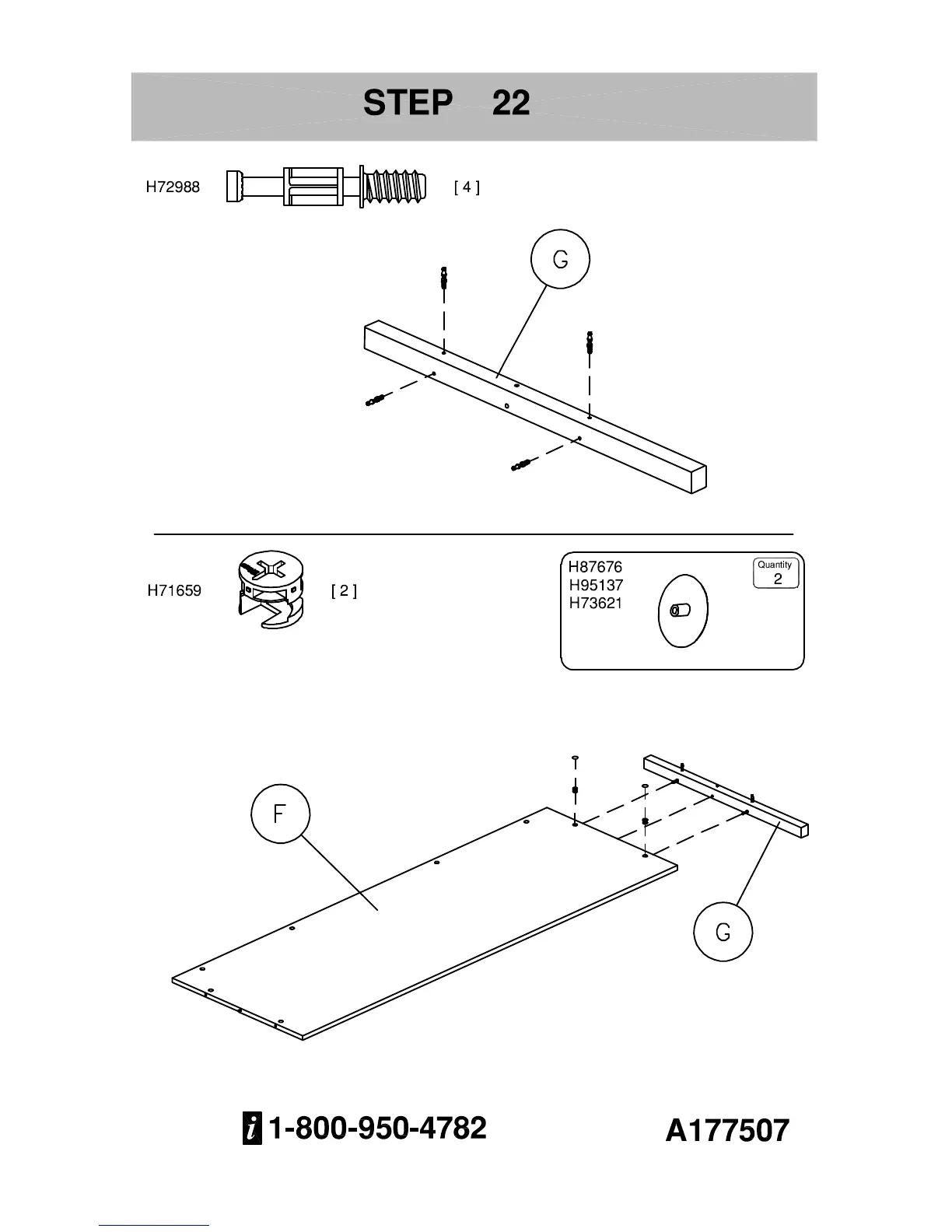 STEP 22

H72988

[ 4 ]

G

H71659

[ 2 ]

H87676
H95137
H73621

Quantity
2

F

G

i 1-800-950-4782

A177507