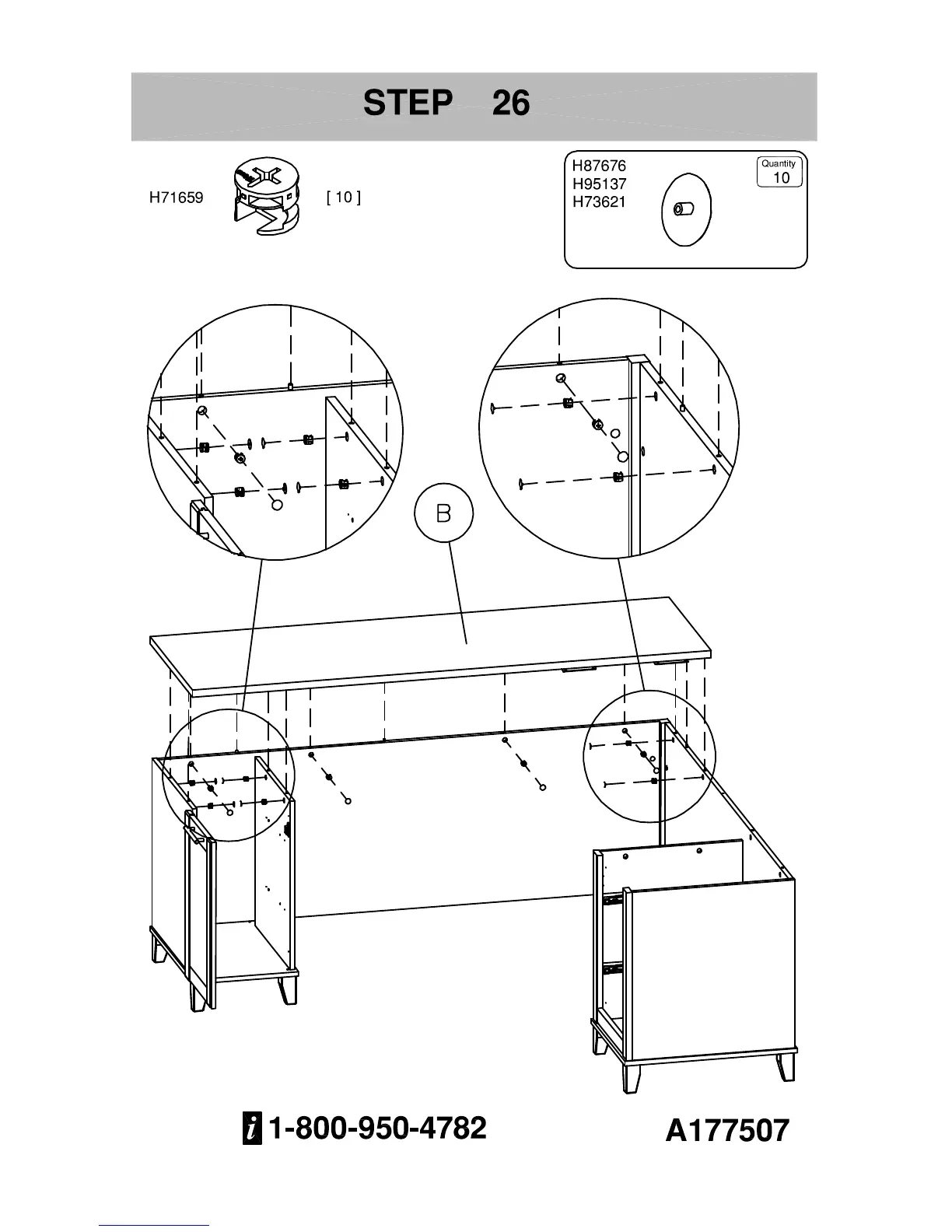 STEP 26

H71659 [ 10 ]

H87676
H95137
H73621

Quantity
10

B

i 1-800-950-4782

A177507