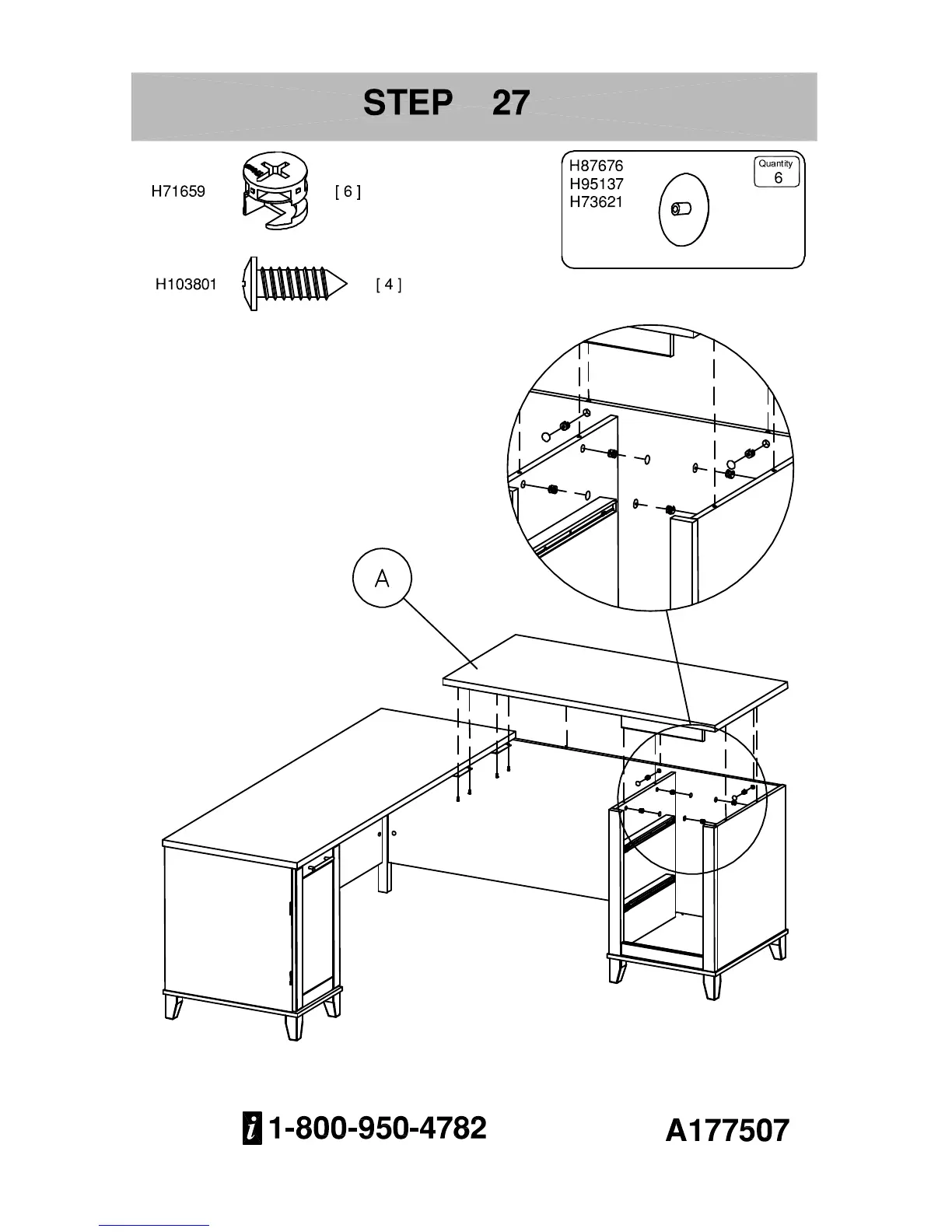 STEP 27

H71659 [ 6 ]

H103801 [ 4 ]

H87676
H95137
H73621

Quantity
6

A

i 1-800-950-4782

A177507