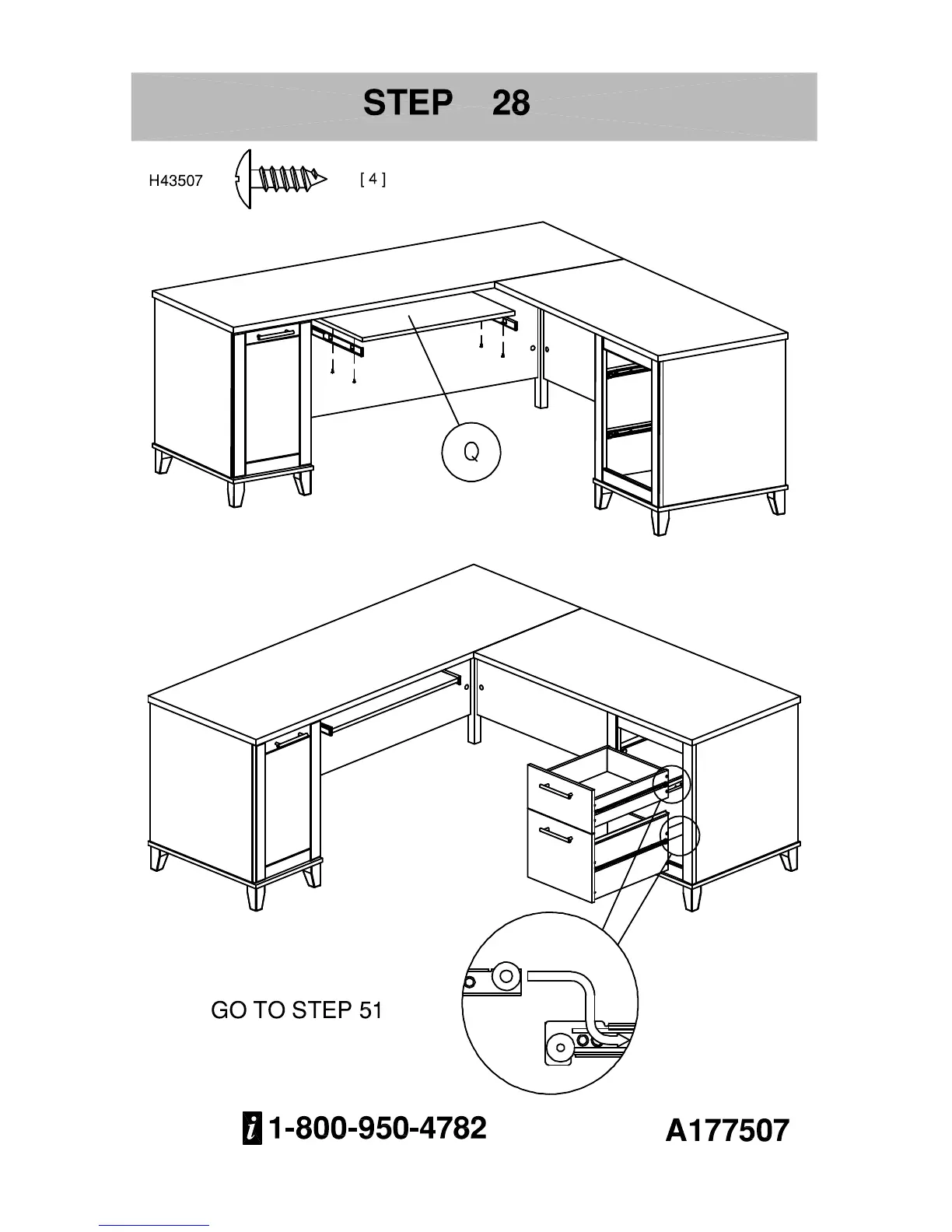 STEP 28

H43507 [ 4 ]

Q

GO TO STEP 51

i 1-800-950-4782

A177507