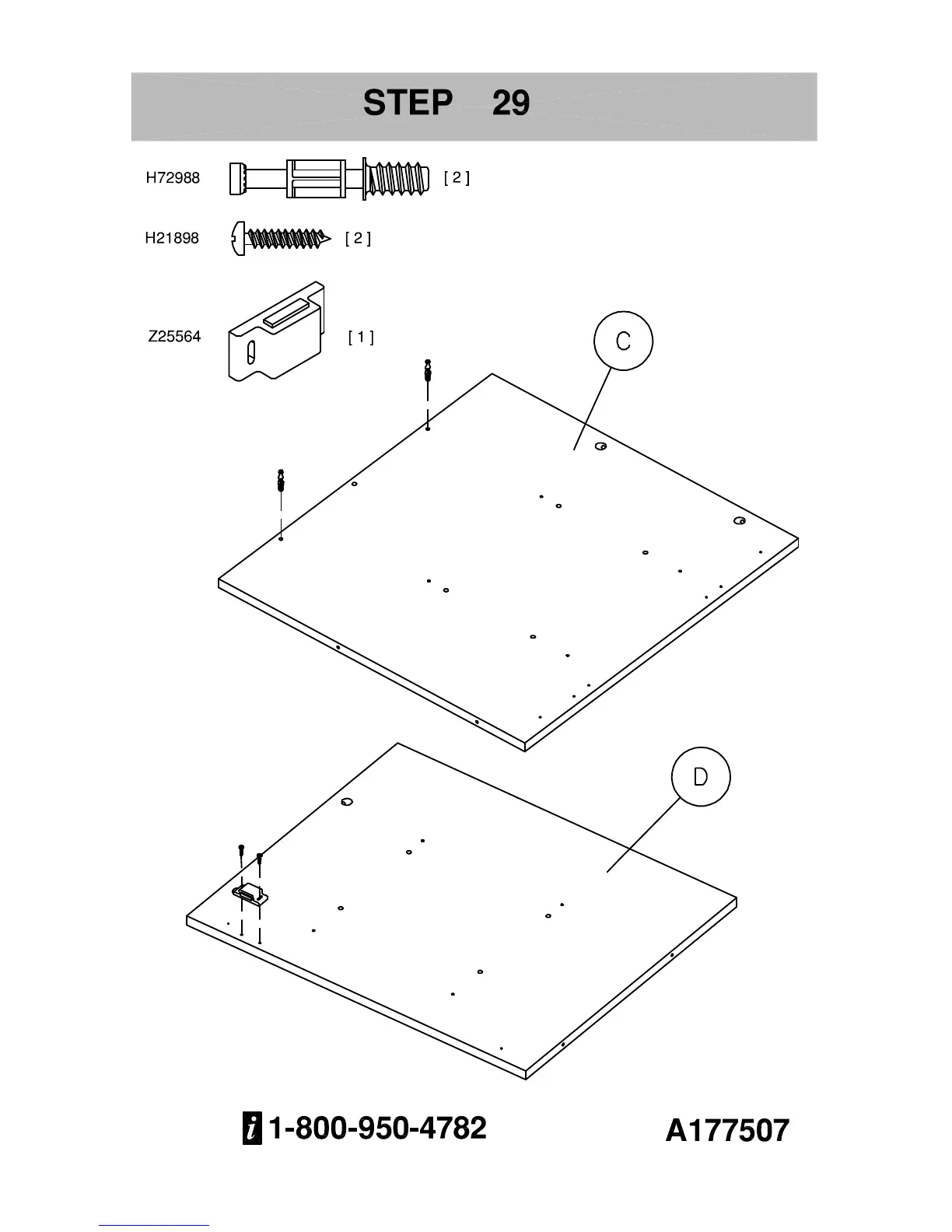 STEP 29

H72988 [ 2 ]

H21898 [ 2 ]

Z25564 [ 1 ]

C

D

i 1-800-950-4782

A177507