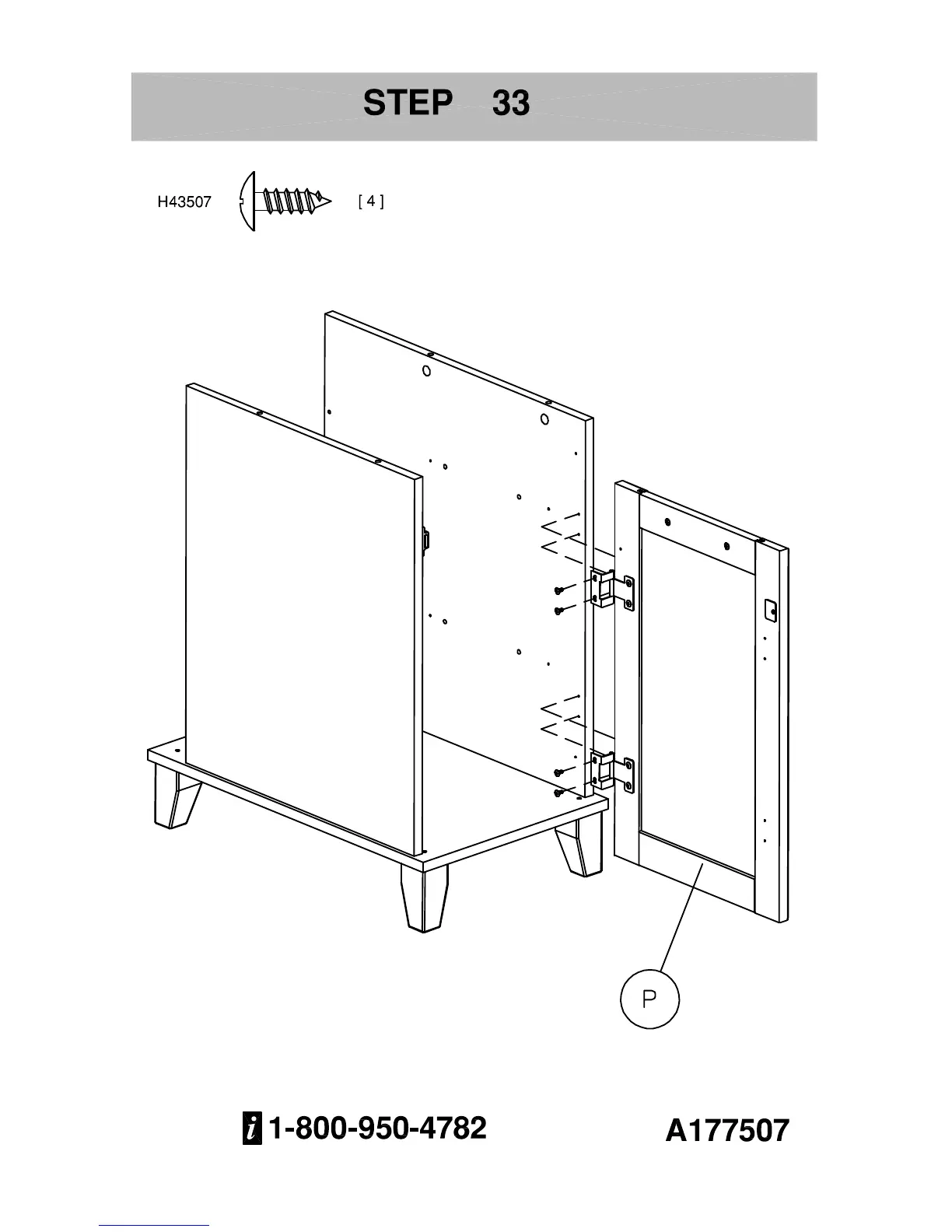 STEP 33

H43507 [ 4 ]

P

i 1-800-950-4782

A177507