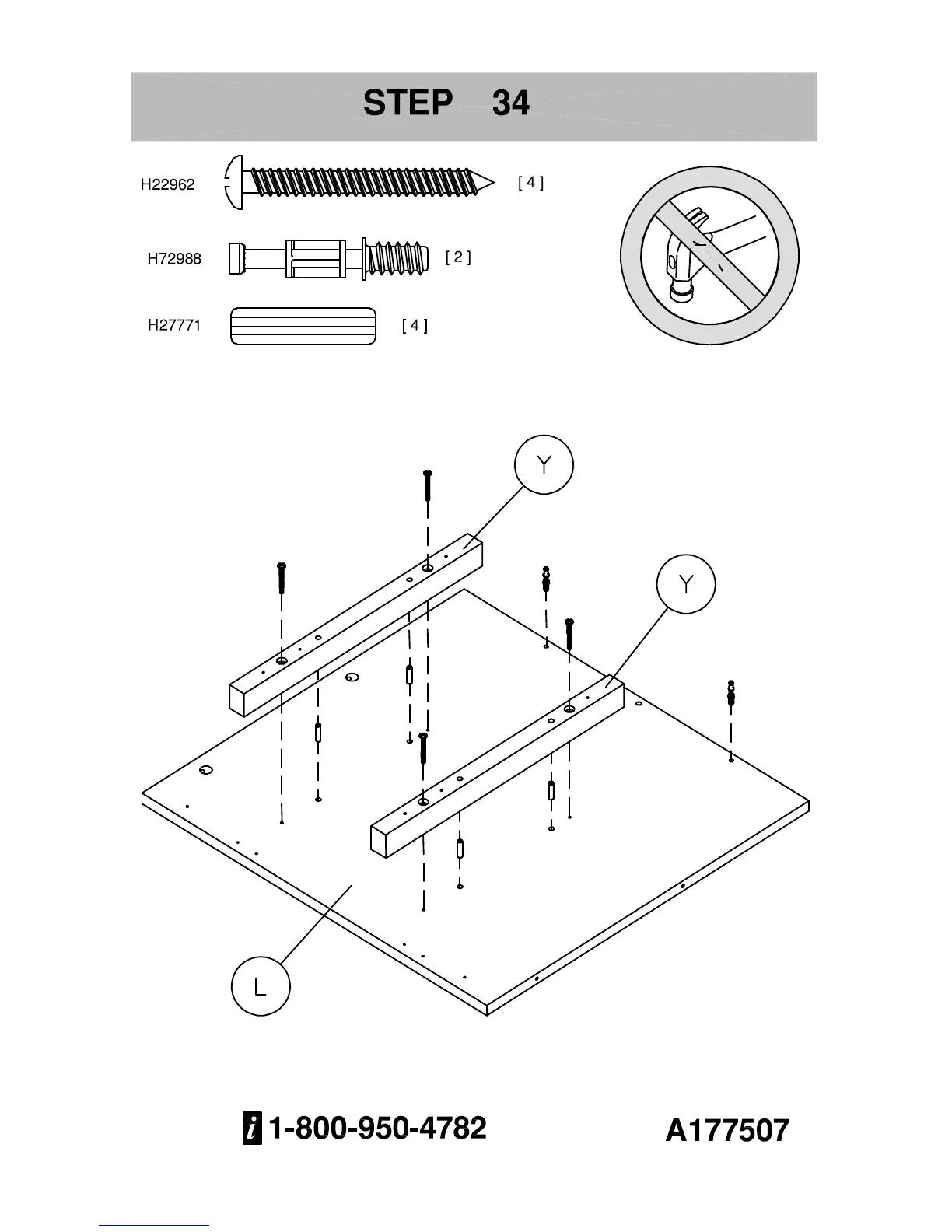 STEP 34

H22962 [ 4 ]

H72988 [ 2 ]

H27771 [ 4 ]

Y

Y

L

i 1-800-950-4782

A177507