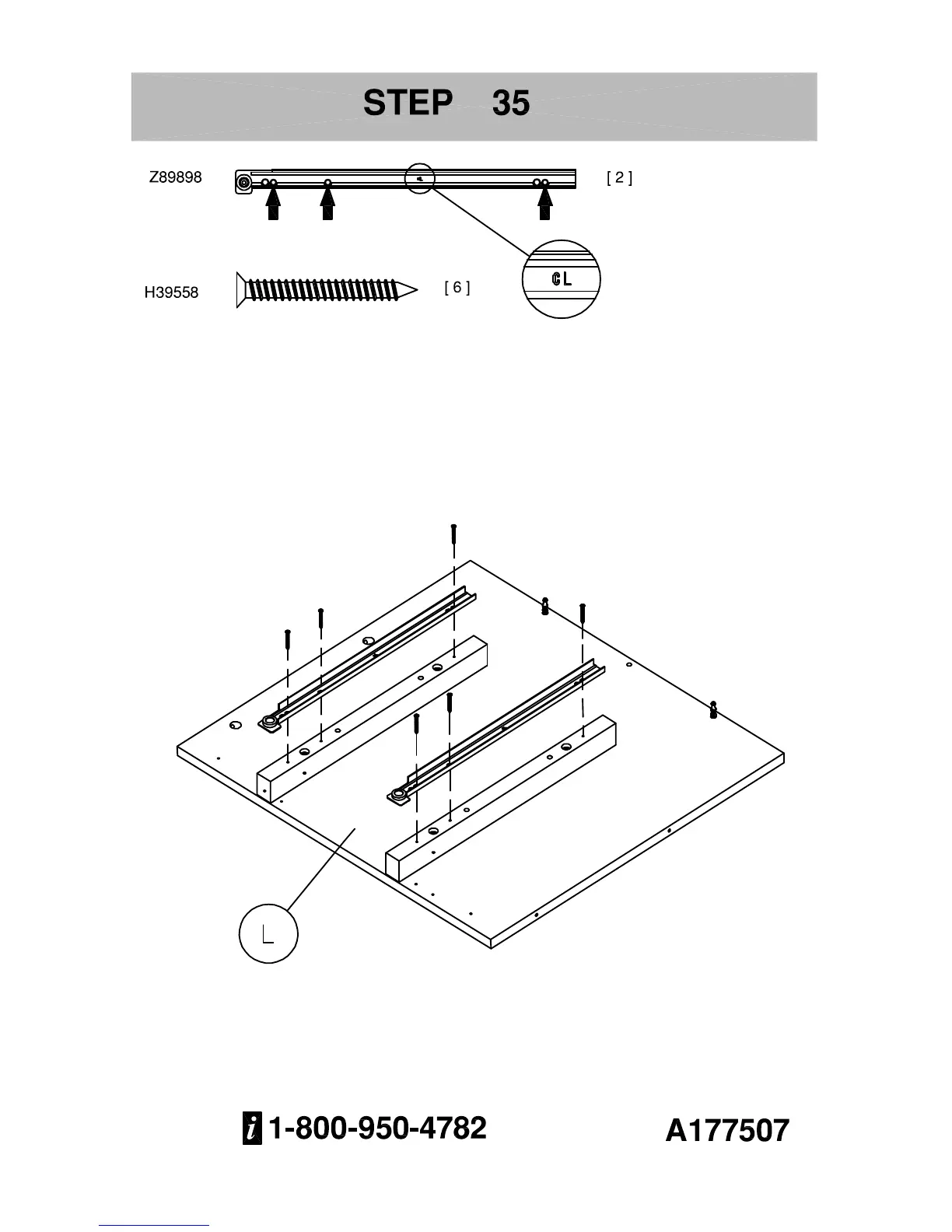 STEP 35

Z89898

[ 2 ]

H39558

[ 6 ]

CL

L

i 1-800-950-4782

A177507