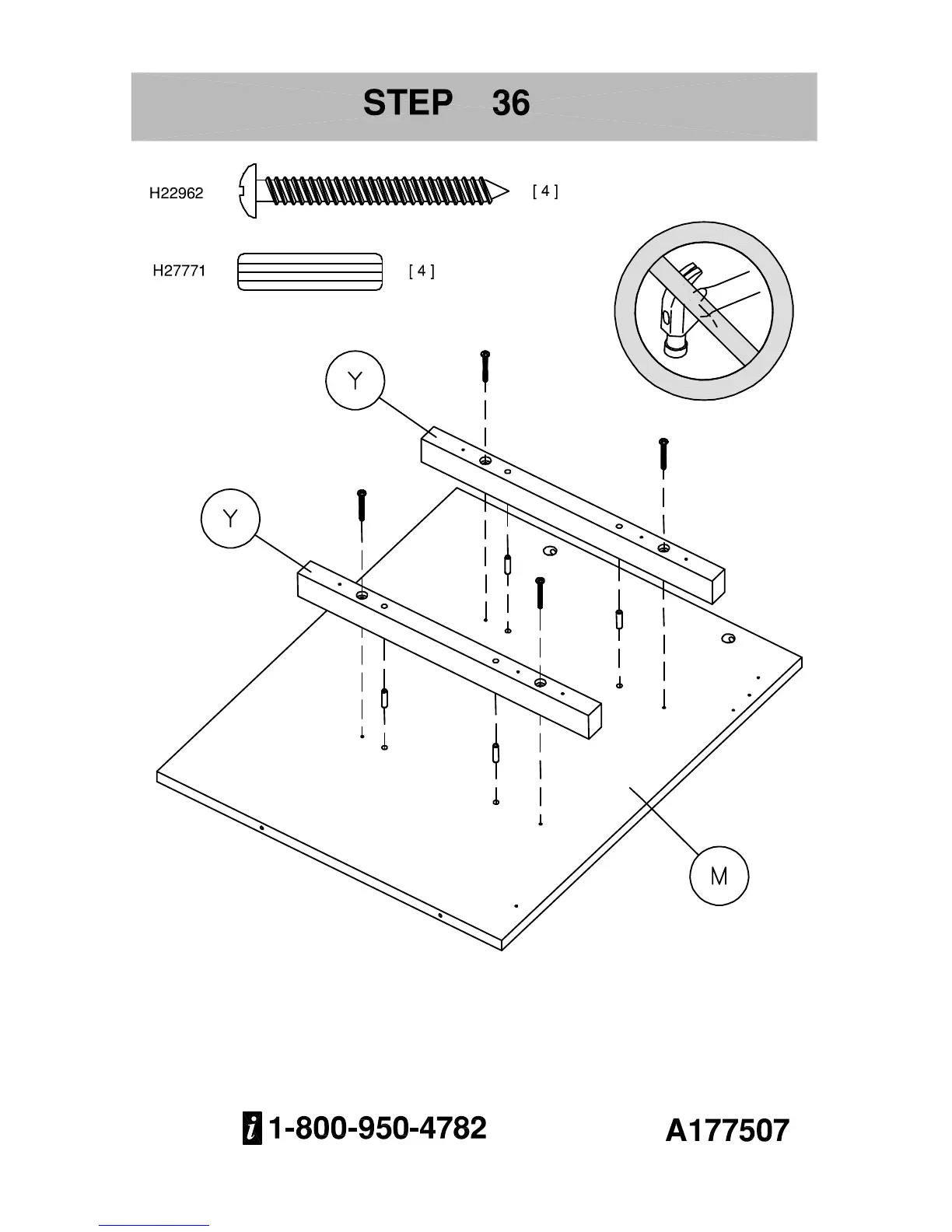 STEP 36

H22962 [ 4 ]

H27771 [ 4 ]

Y

Y

M

i 1-800-950-4782

A177507