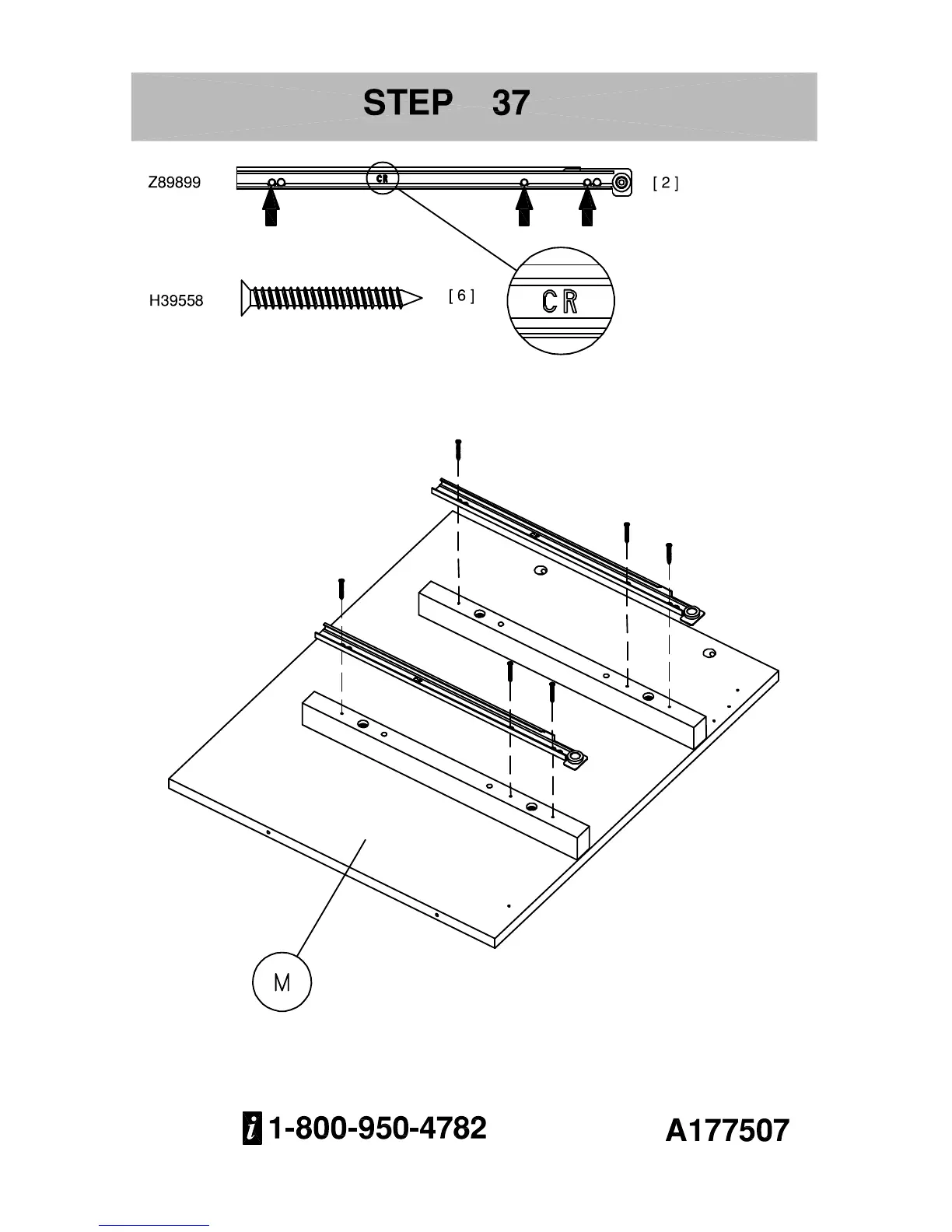 STEP 37

Z89899

CR

[ 2 ]

H39558

[ 6 ]

CR

M

i 1-800-950-4782

A177507