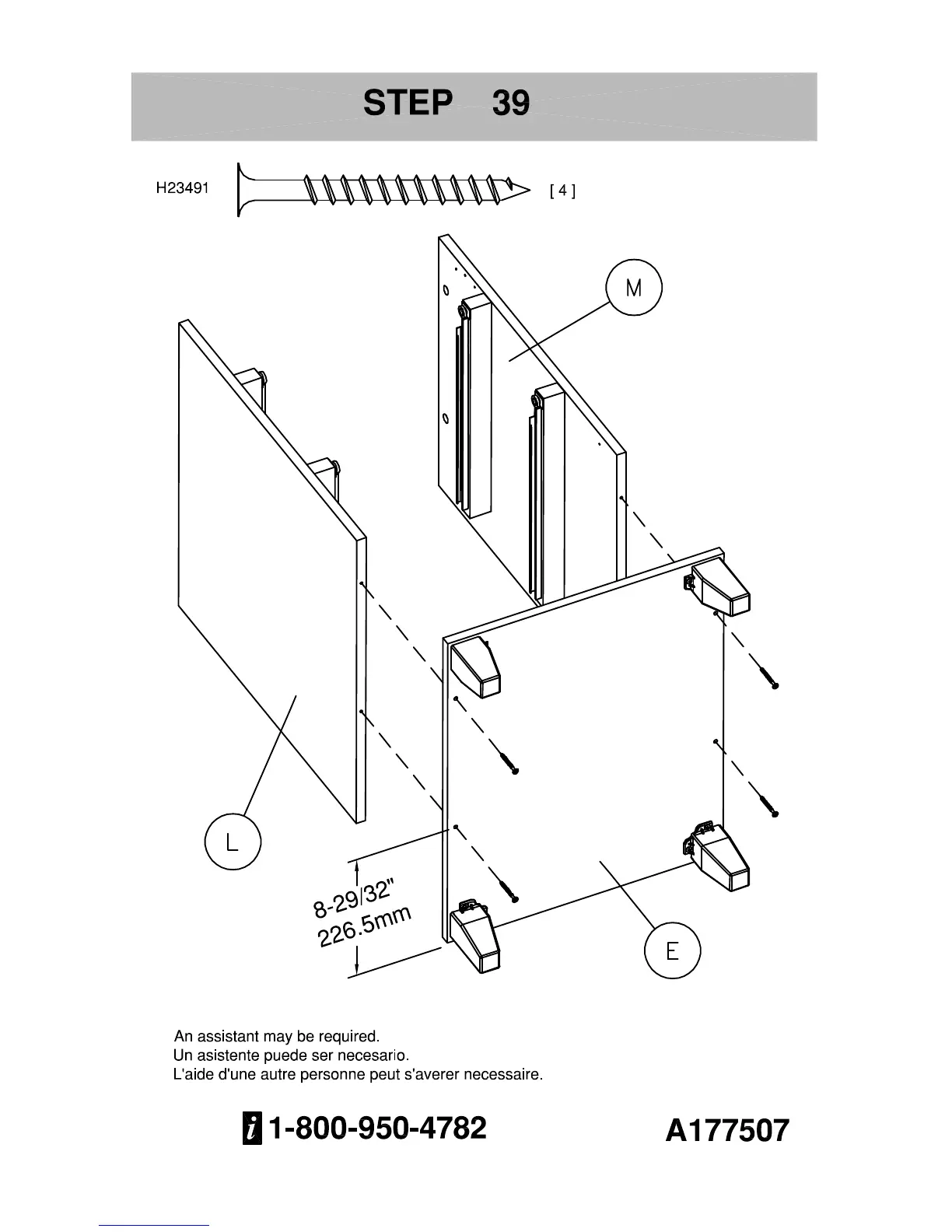 STEP 39

H23491

[ 4 ]

M

L

8-29/32"
226.5mm

E

An assistant may be required.
Un asistente puede ser necesario.
L'aide d'une autre personne peut s'averer necessaire.

i 1-800-950-4782

A177507