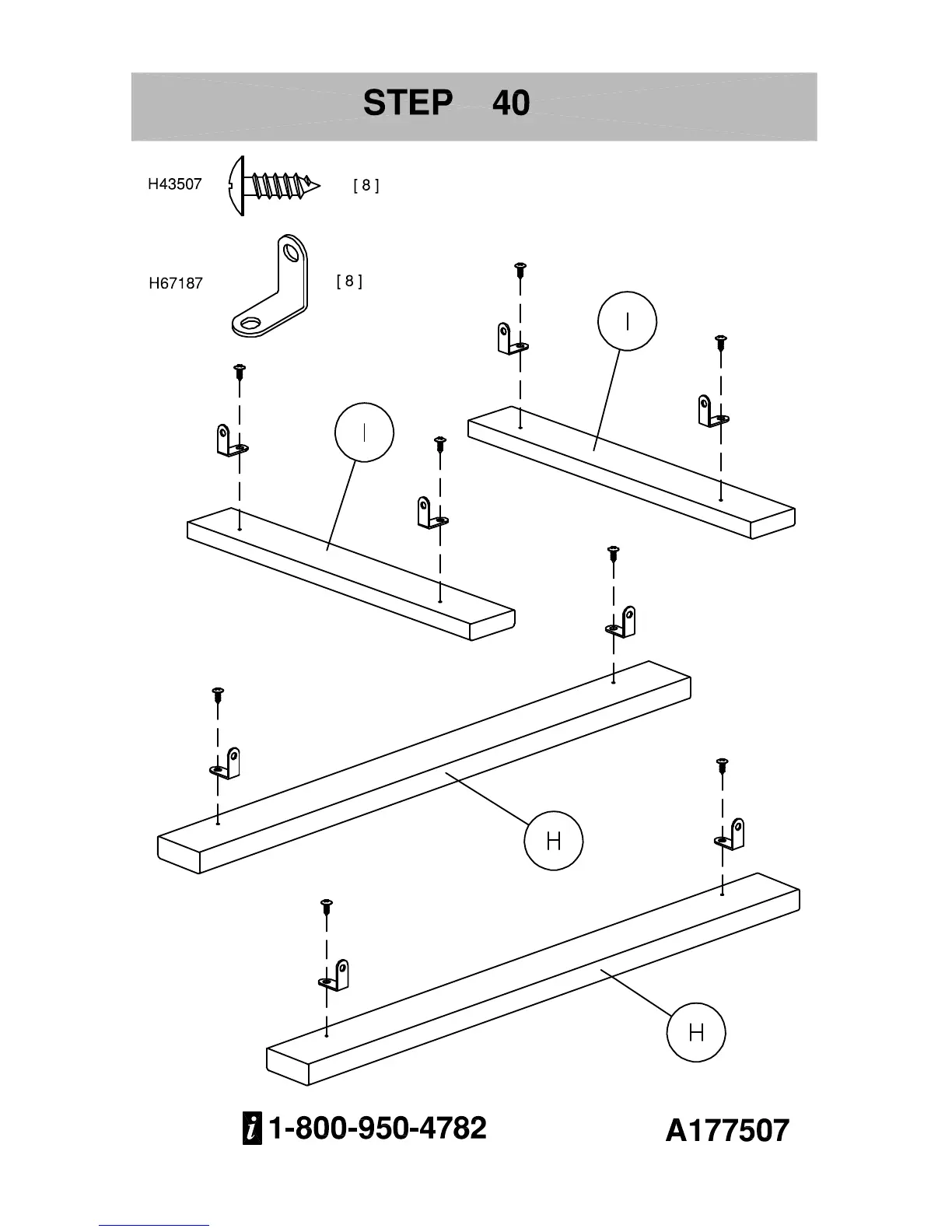 STEP 40

H43507 [ 8 ]

H67187 [ 8 ]

I

I

H

H

i 1-800-950-4782

A177507