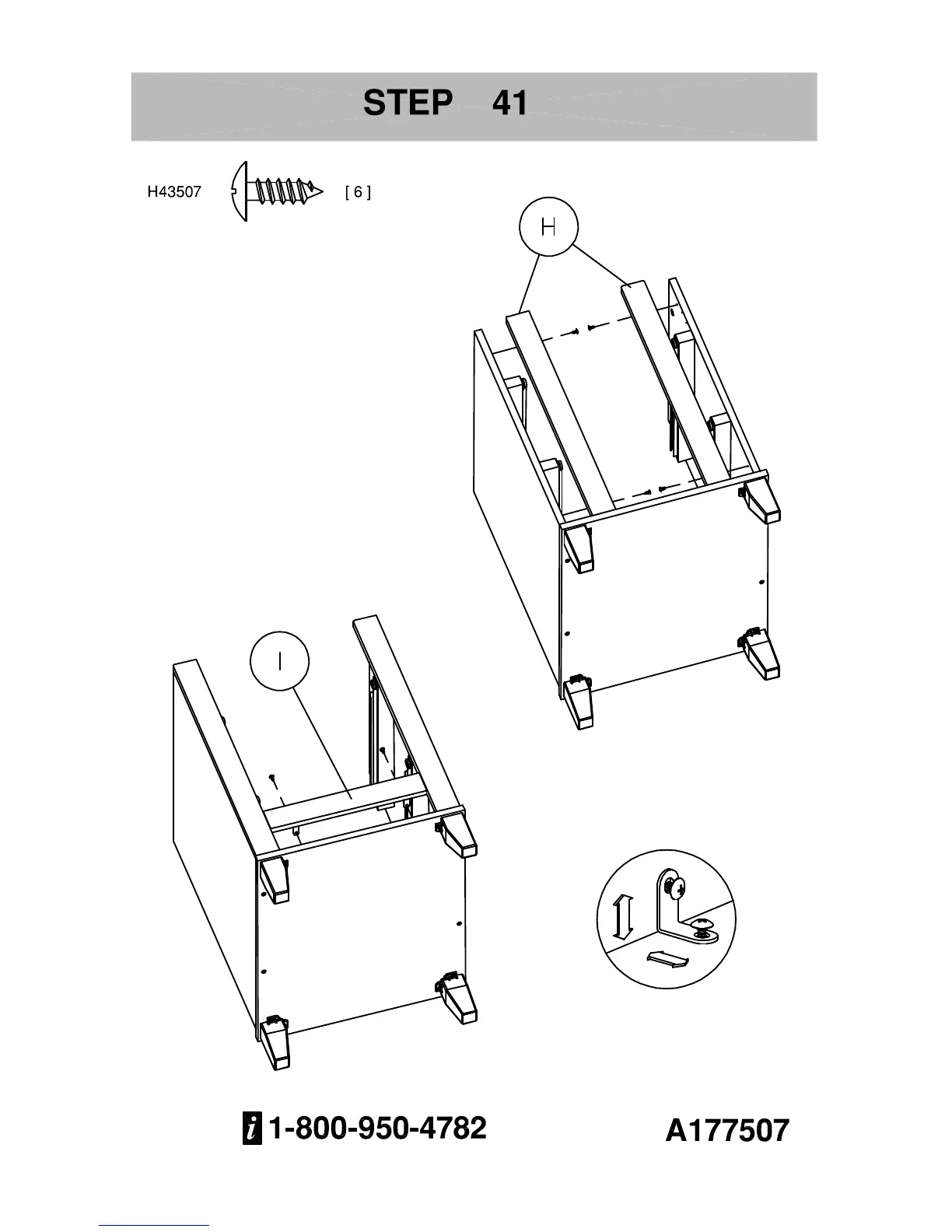 STEP 41

H43507 [ 6 ]

H

I

i 1-800-950-4782

A177507