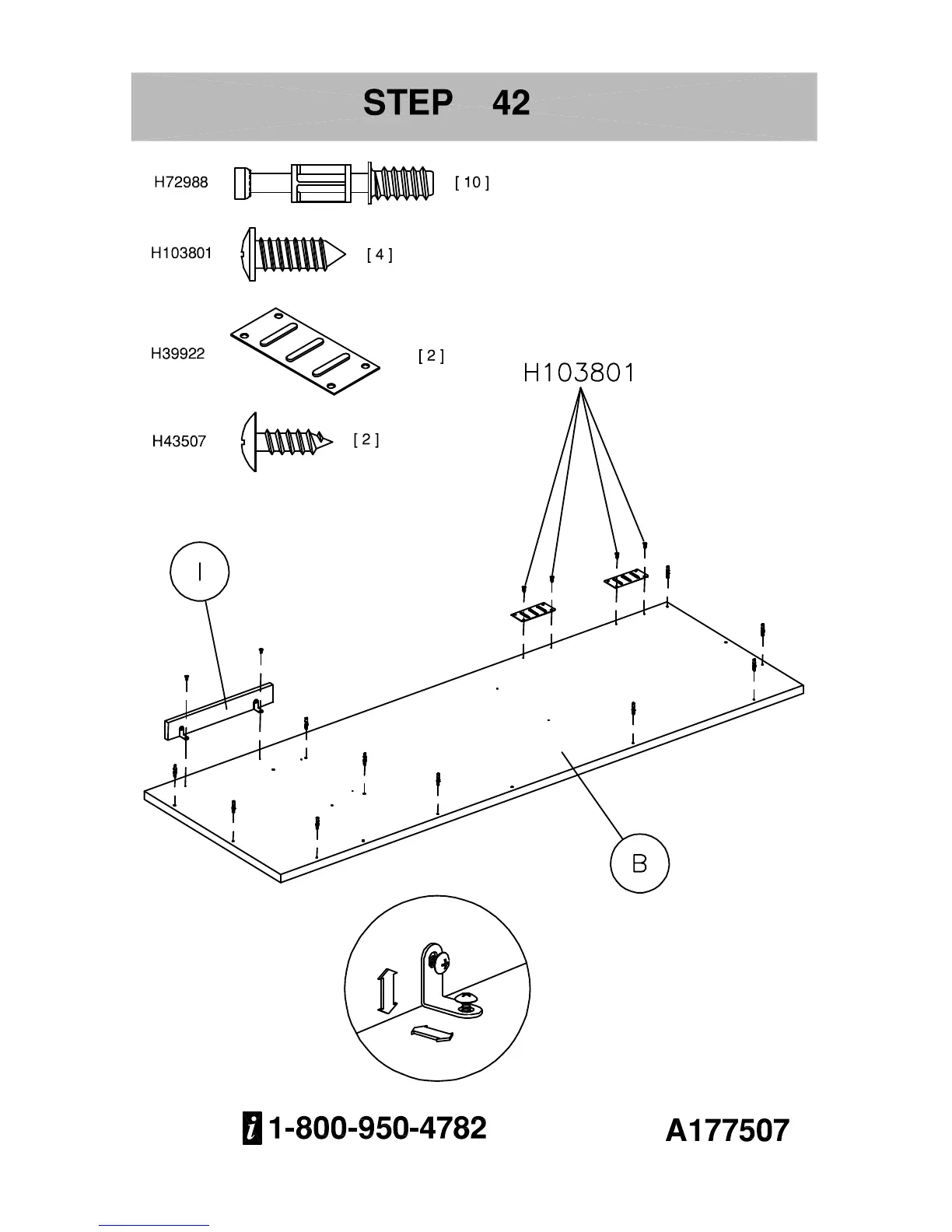 STEP 42

H72988 [ 10 ]

H103801 [ 4 ]

H39922 [ 2 ]

H43507 [ 2 ]

H103801

I

B

i 1-800-950-4782

A177507