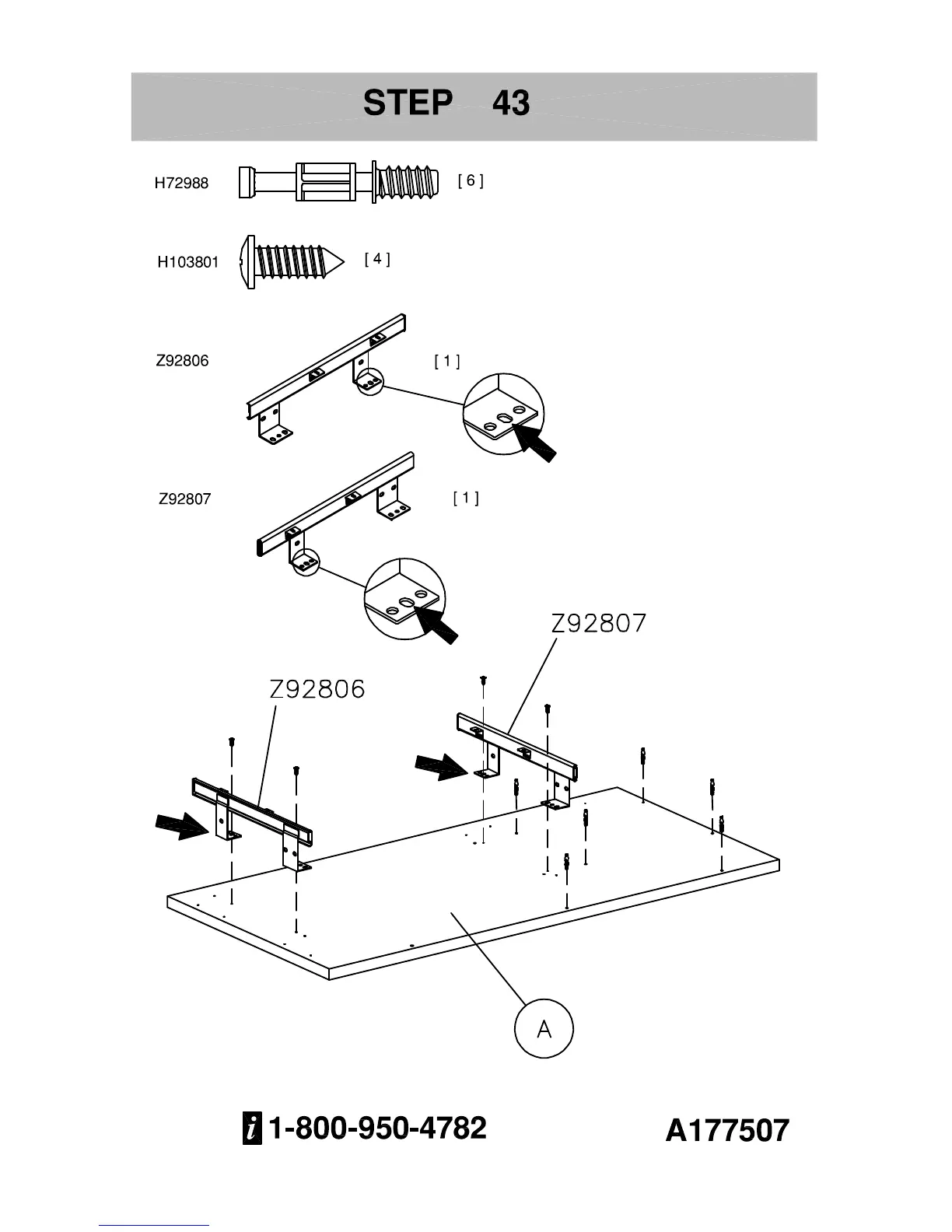 STEP 43

H72988 [ 6 ]

H103801 [ 4 ]

Z92806 [ 1 ]

Z92807 [ 1 ]

Z92807

Z92806

A

i 1-800-950-4782

A177507