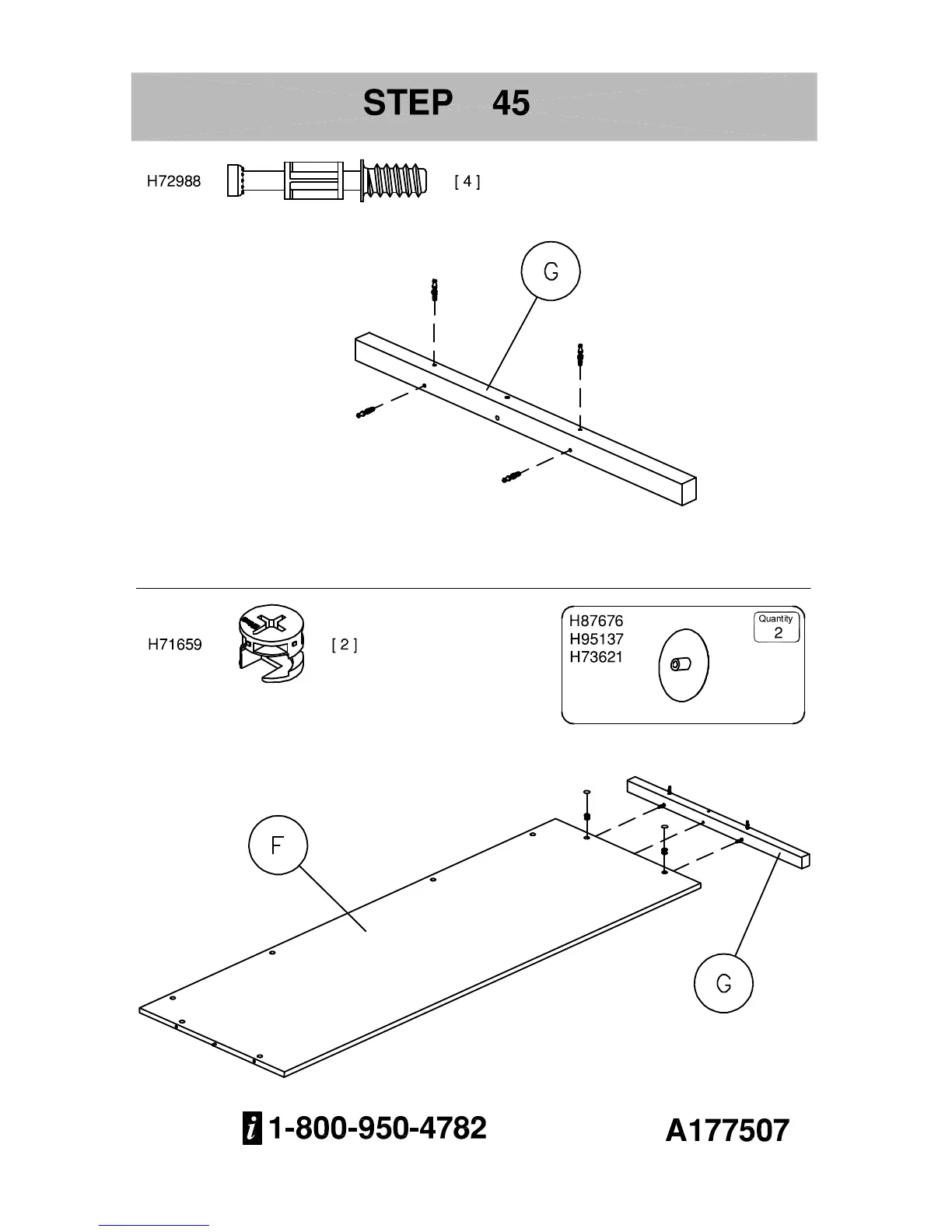 STEP 45

H72988

[ 4 ]

G

H71659

[ 2 ]

H87676
H95137
H73621

Quantity
2

F

G

i 1-800-950-4782

A177507