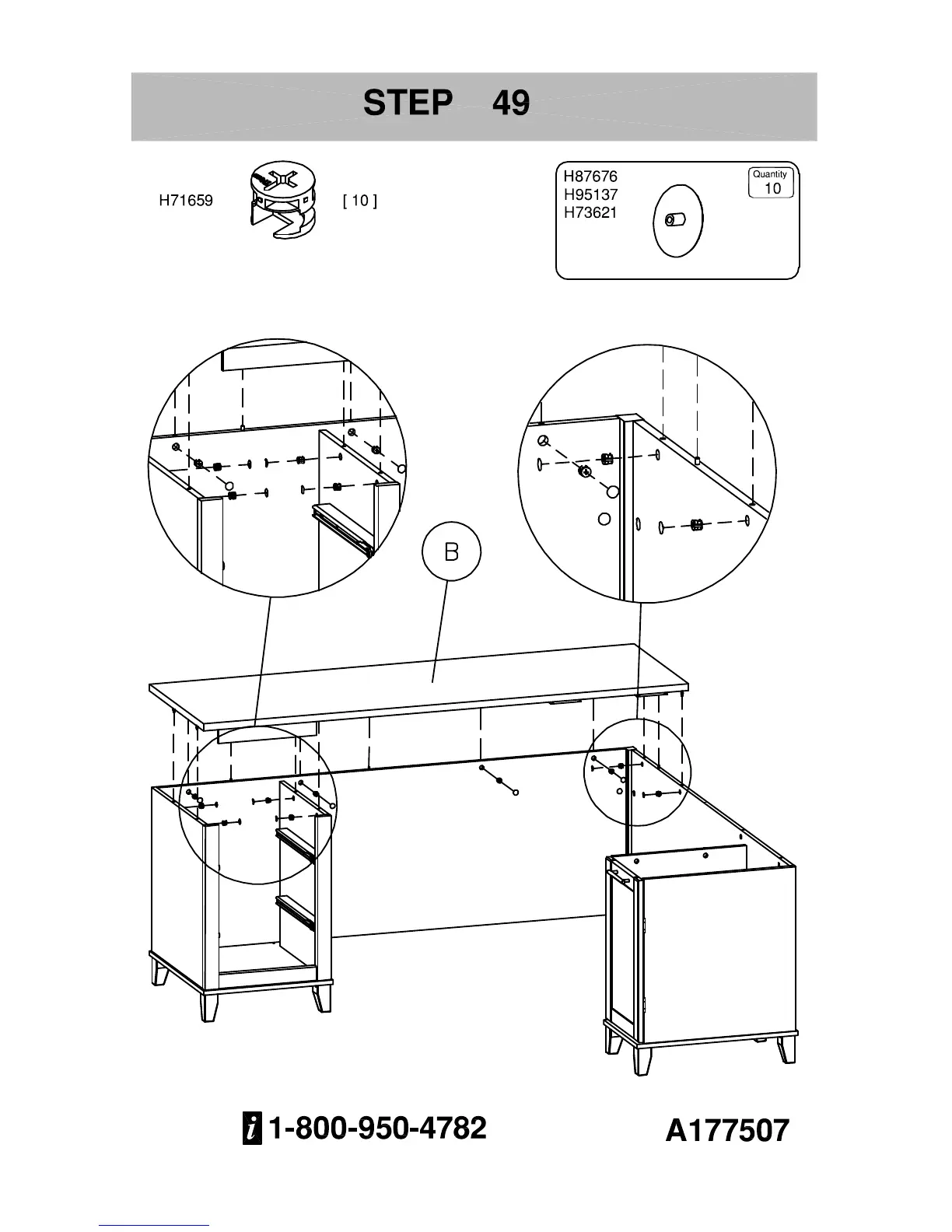 STEP 49

H71659 [ 10 ]

H87676
H95137
H73621
Quantity
10

B

i 1-800-950-4782

A177507