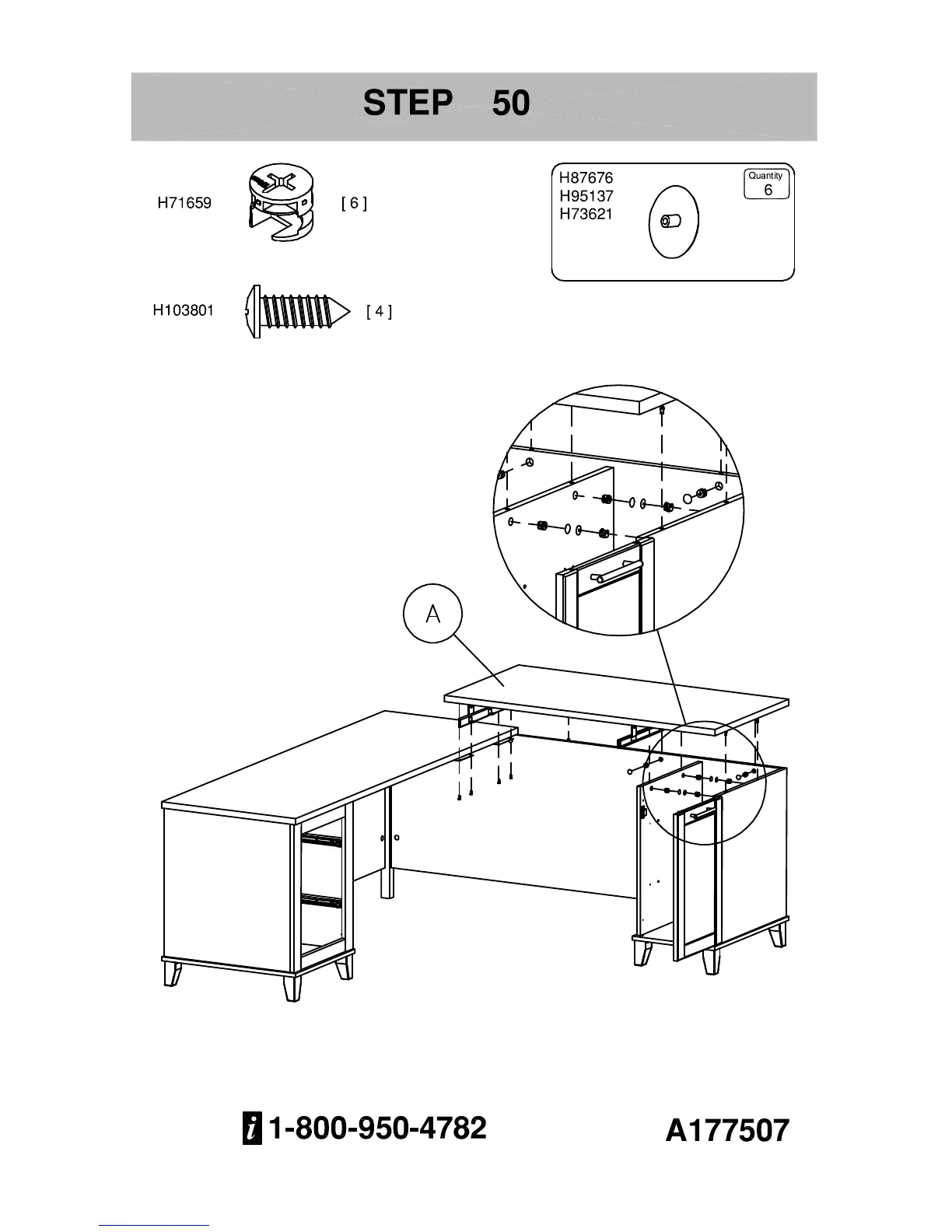 STEP 50

H71659 [ 6 ]

H103801 [ 4 ]

H87676
H95137
H73621

Quantity
6

A

i 1-800-950-4782

A177507