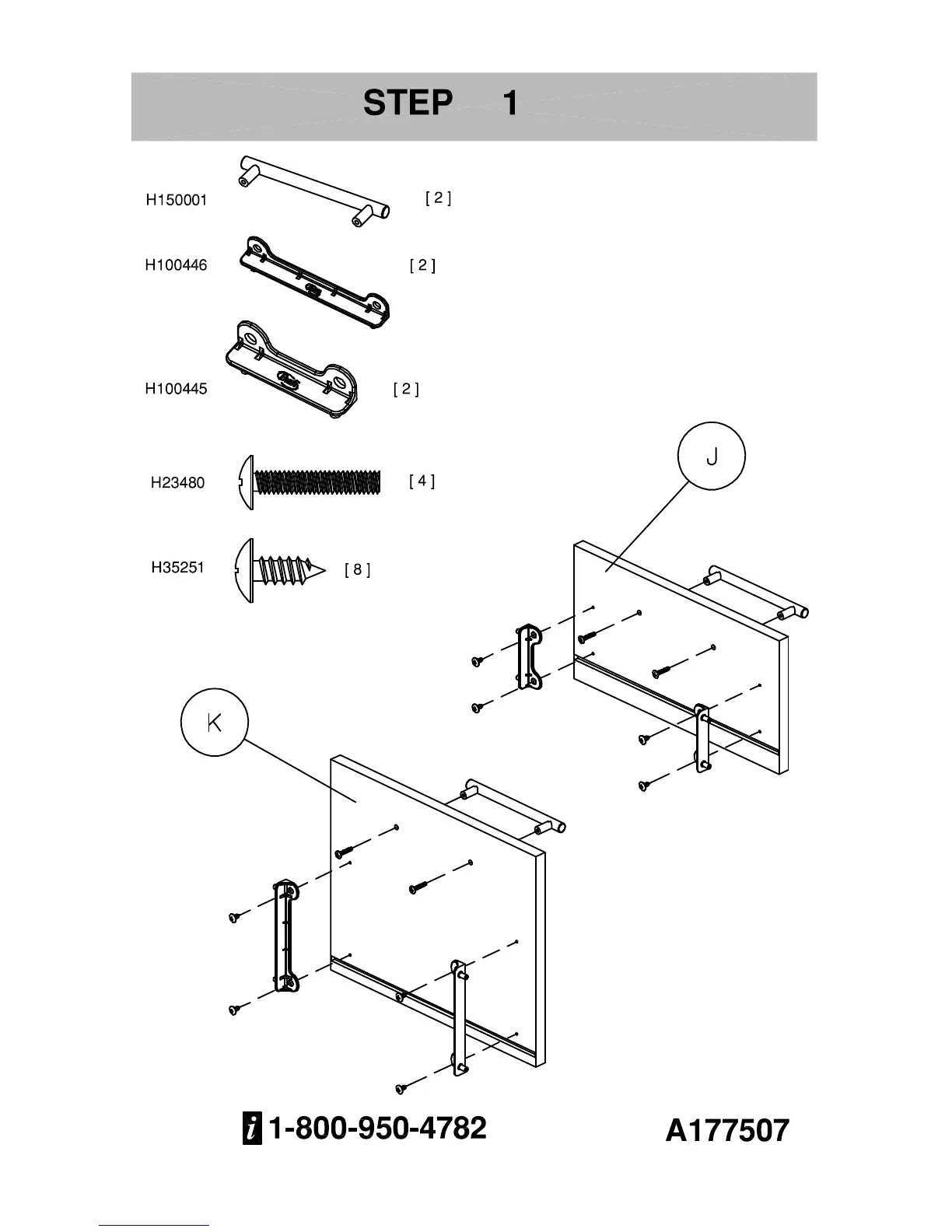 STEP 1

H150001 [ 2 ]

H100446 [ 2 ]

H100445 [ 2 ]

H23480 [ 4 ]

H35251 [ 8 ]

J

K

i 1-800-950-4782

A177507