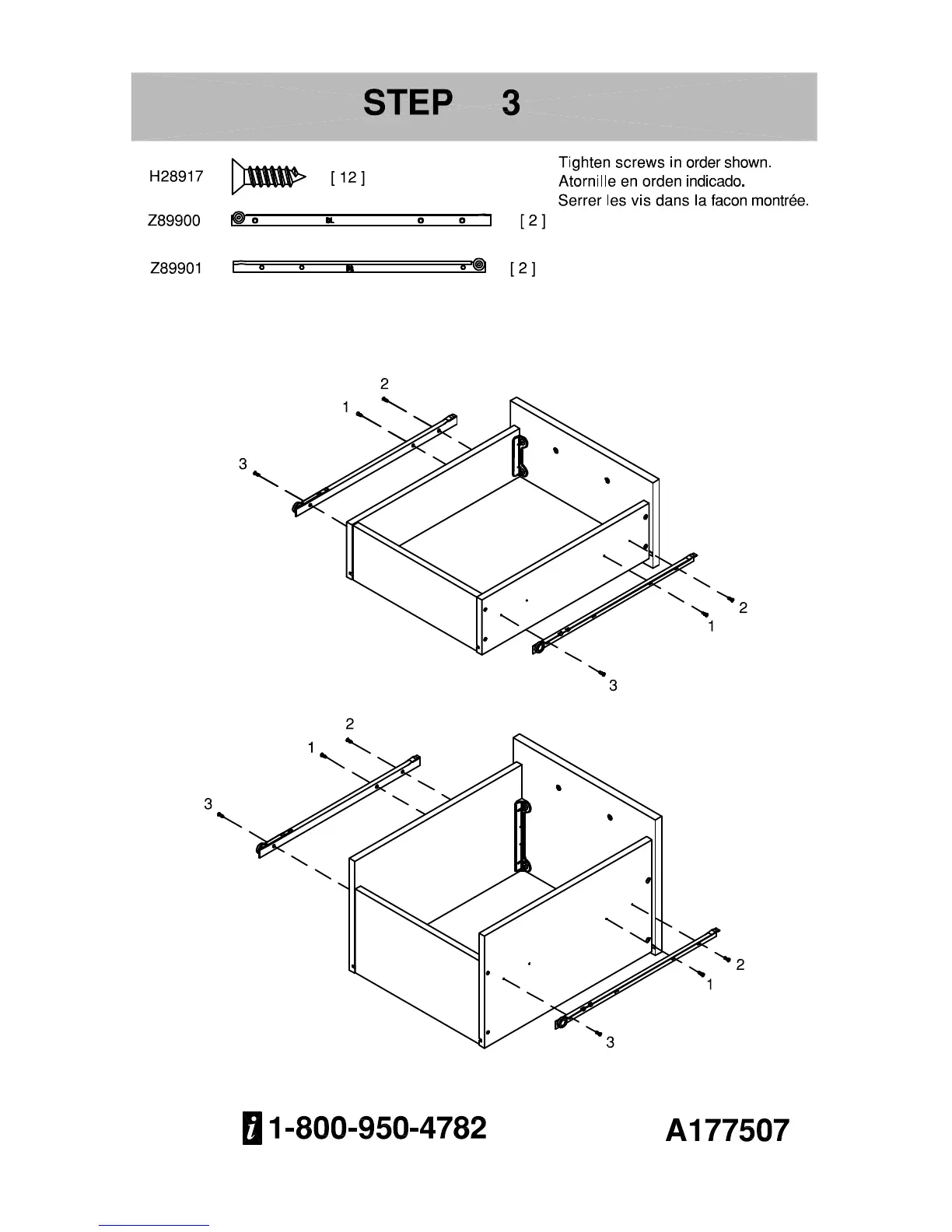 STEP 3

H28917 [ 12 ]

Z89900 [ 2 ]

Z89901 [ 2 ]

Tighten screws in order shown.
Atornille en orden indicado.
Serrer les vis dans la facon montrée.

2
1
3
2
1
3

2
1
3
2
1
3

i 1-800-950-4782

A177507