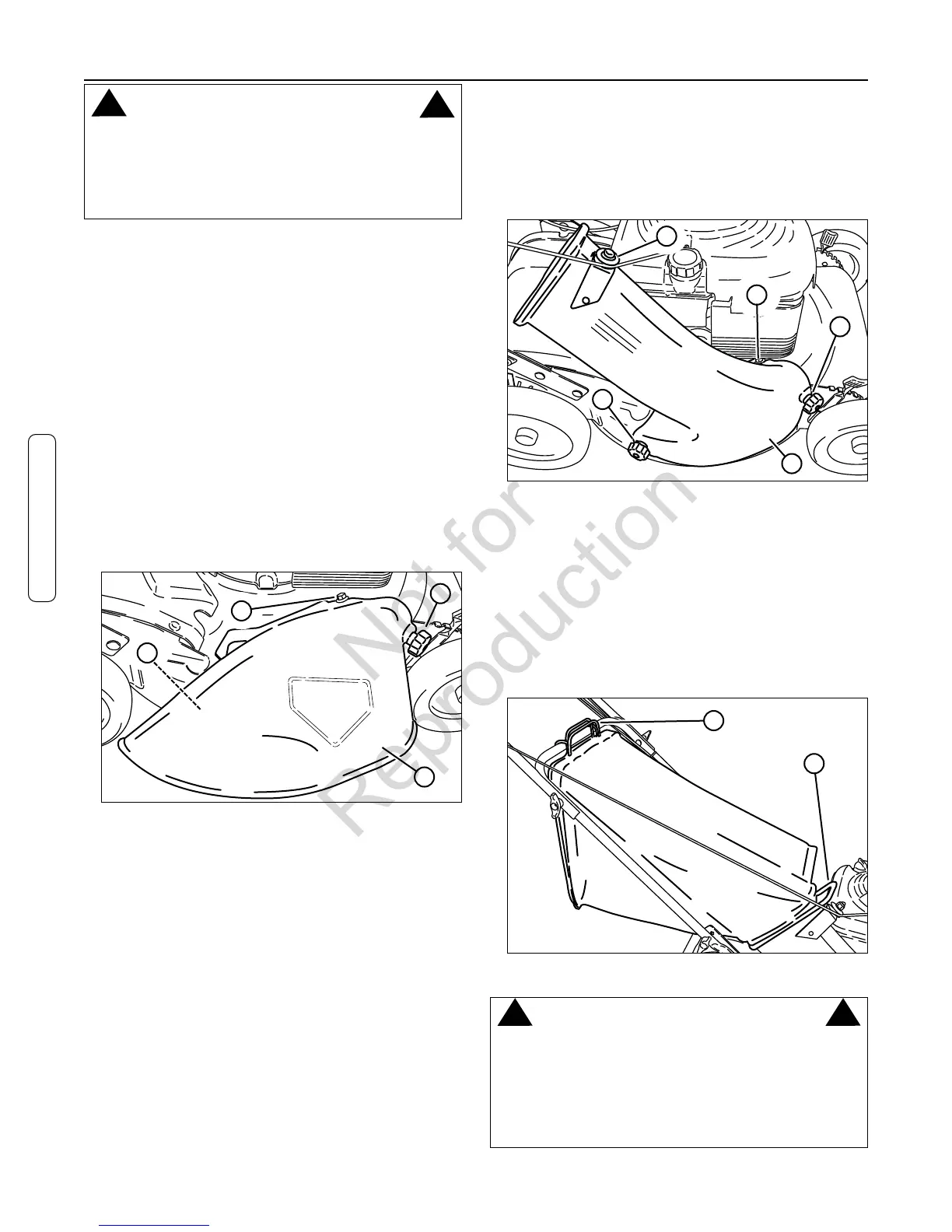 Not for Reproduction