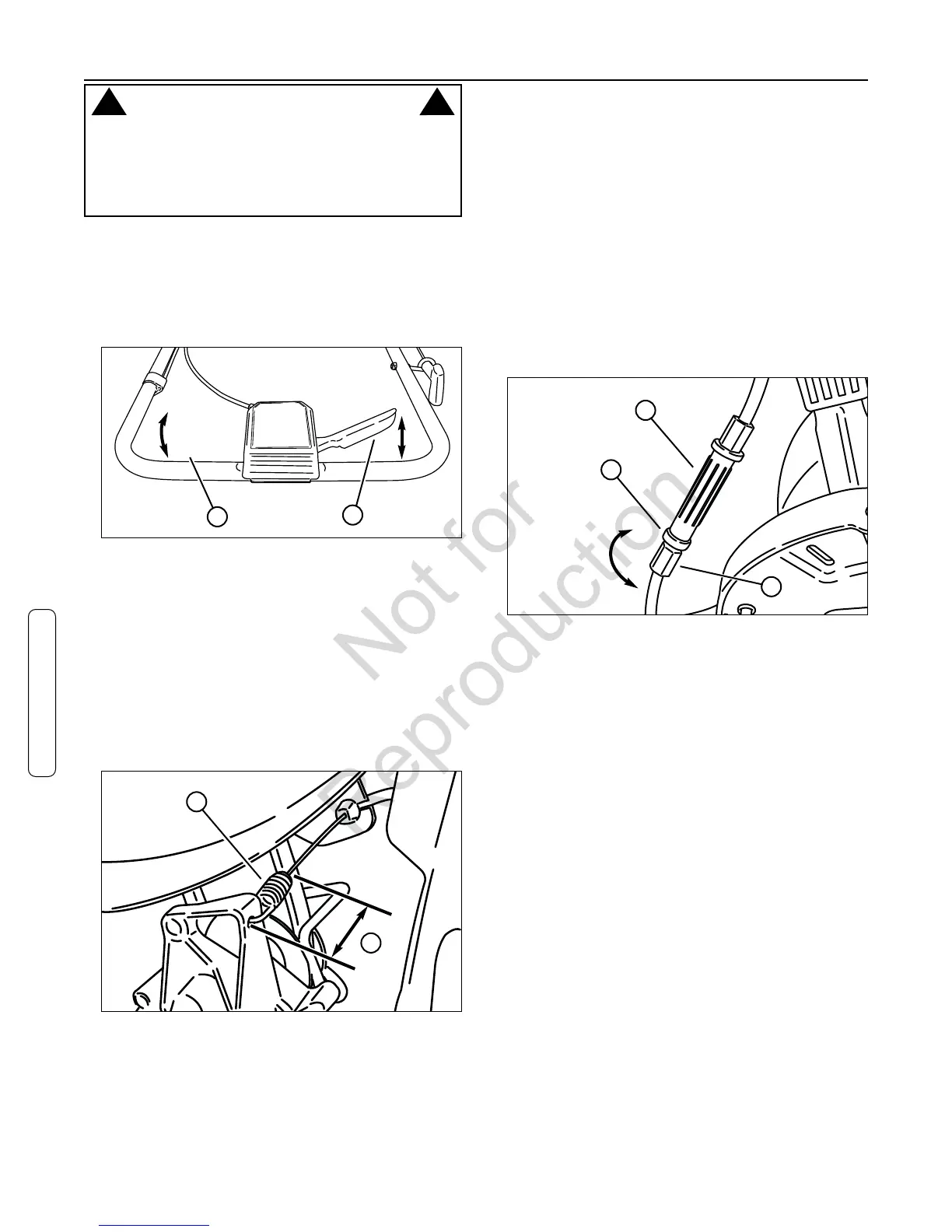 Not for Reproduction