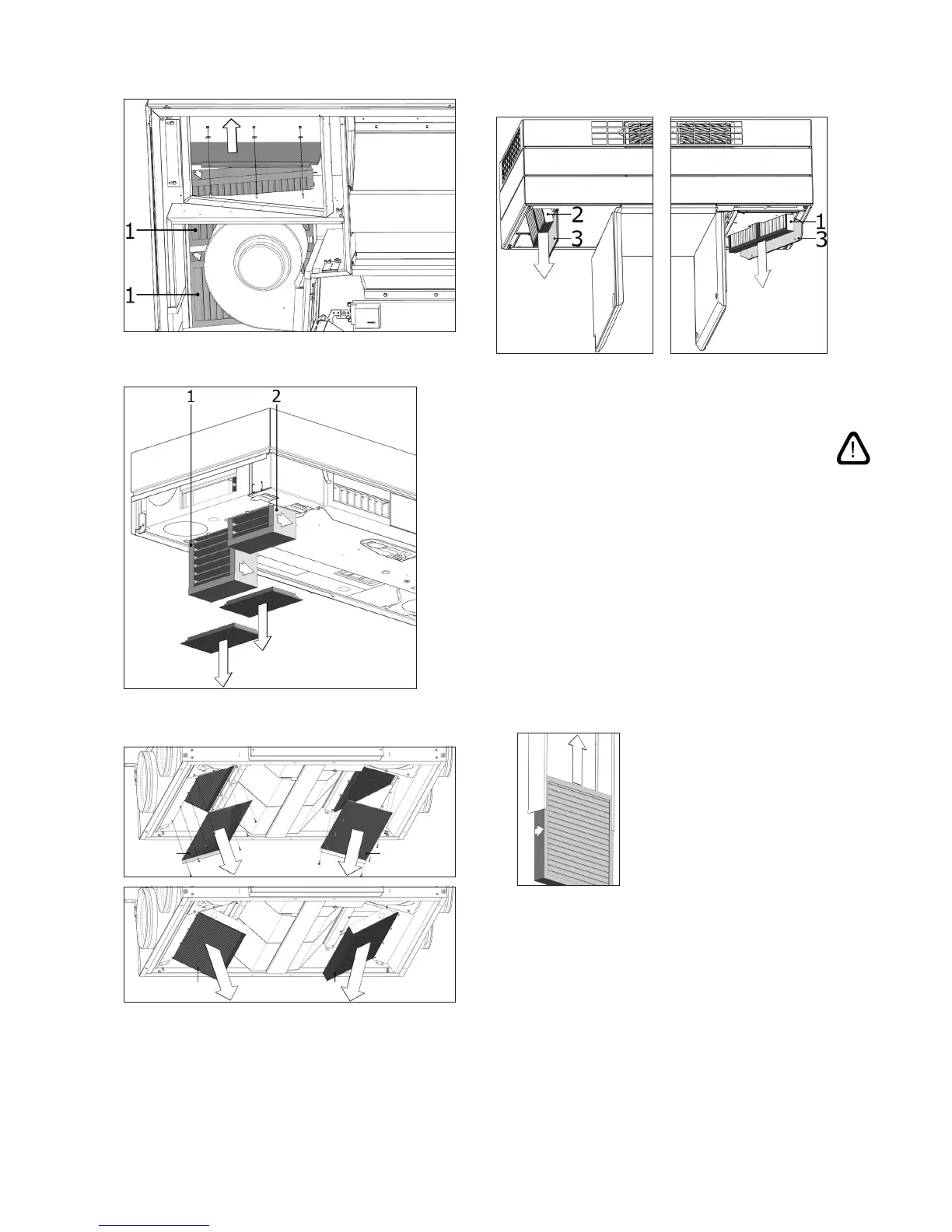 1
1

2
3

1
3

1 2