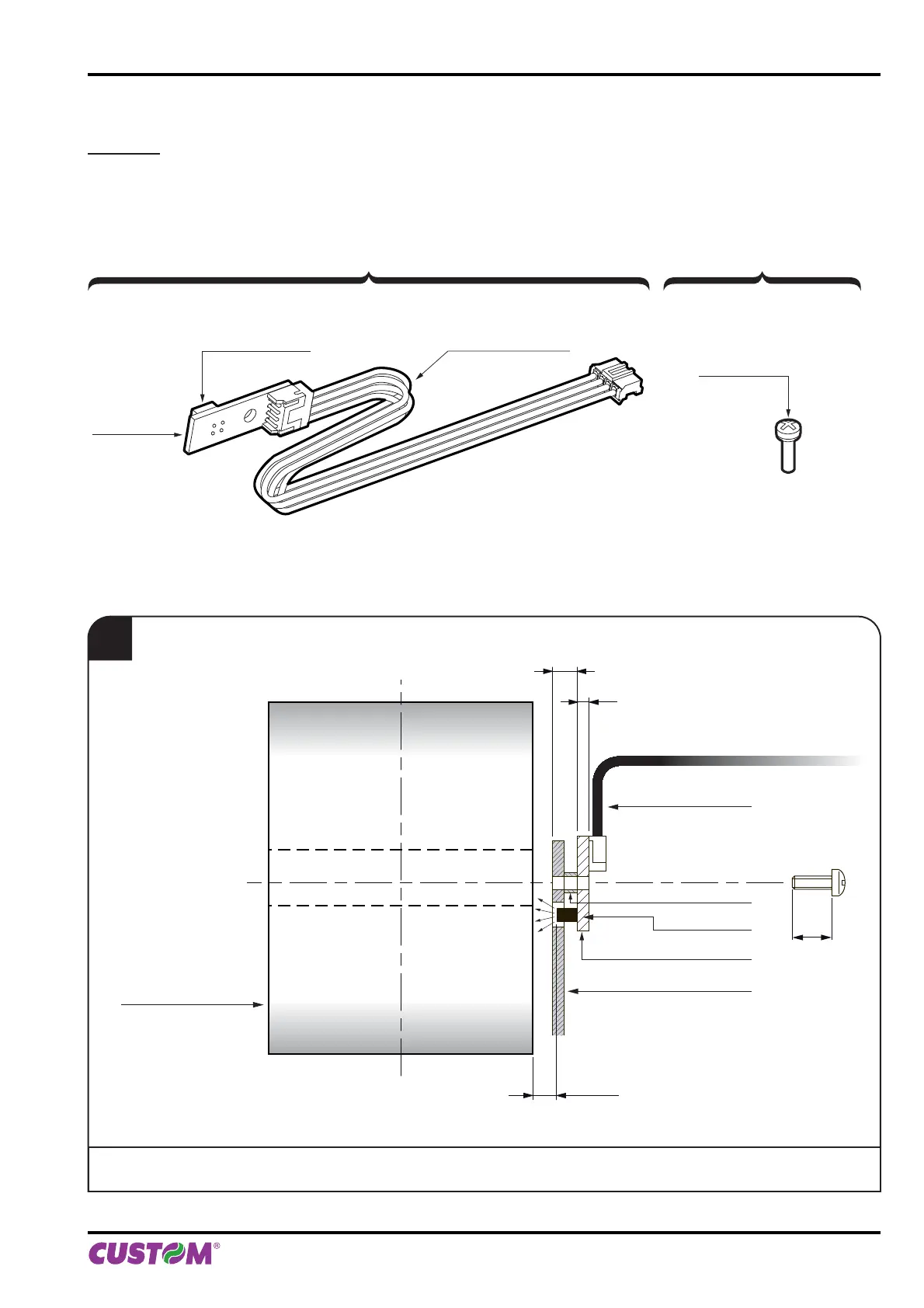 CUSTOM®