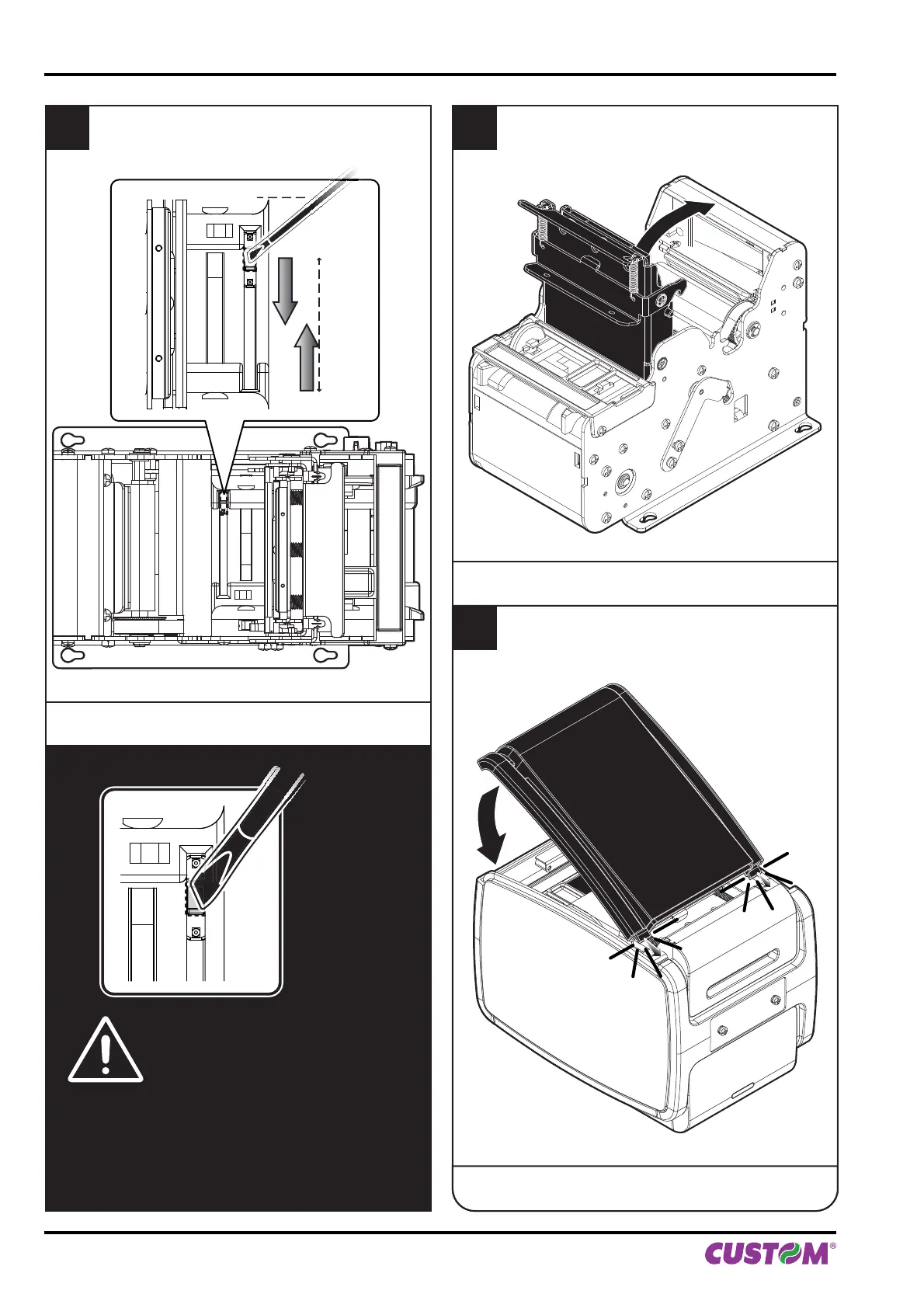 CUSTOM®