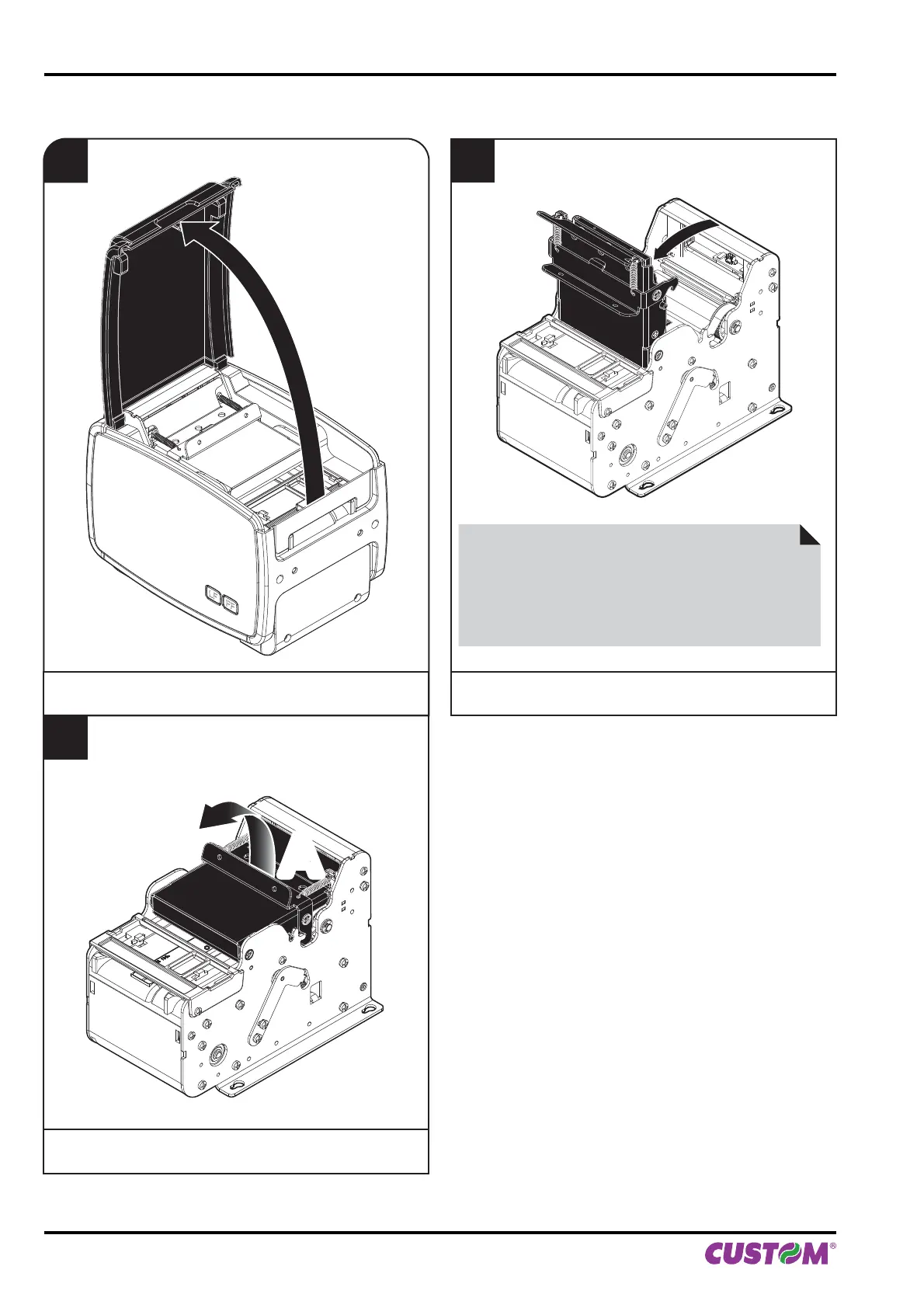 LF FF

CUSTOM®