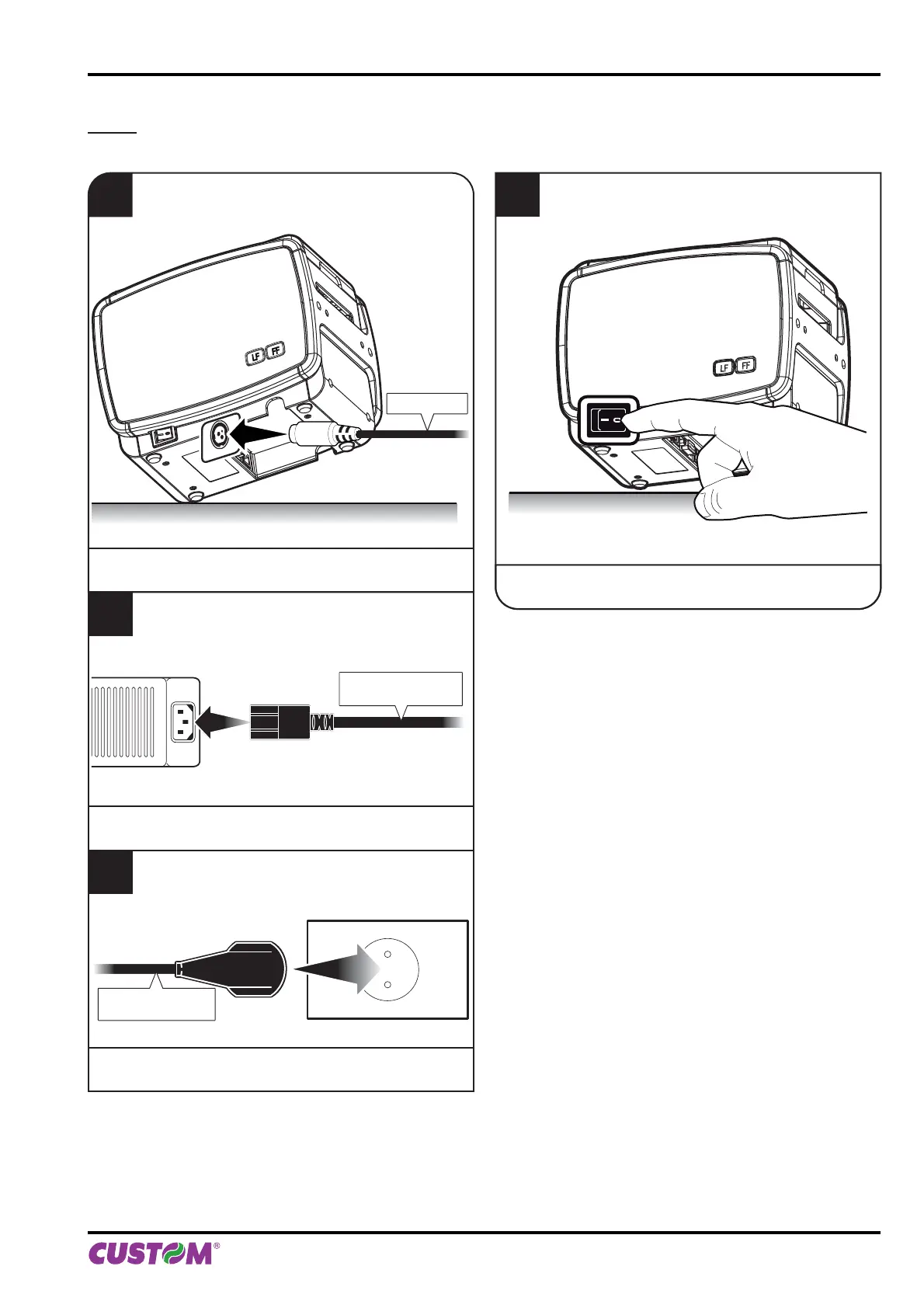 LF FF

LF FF

CUSTOM®