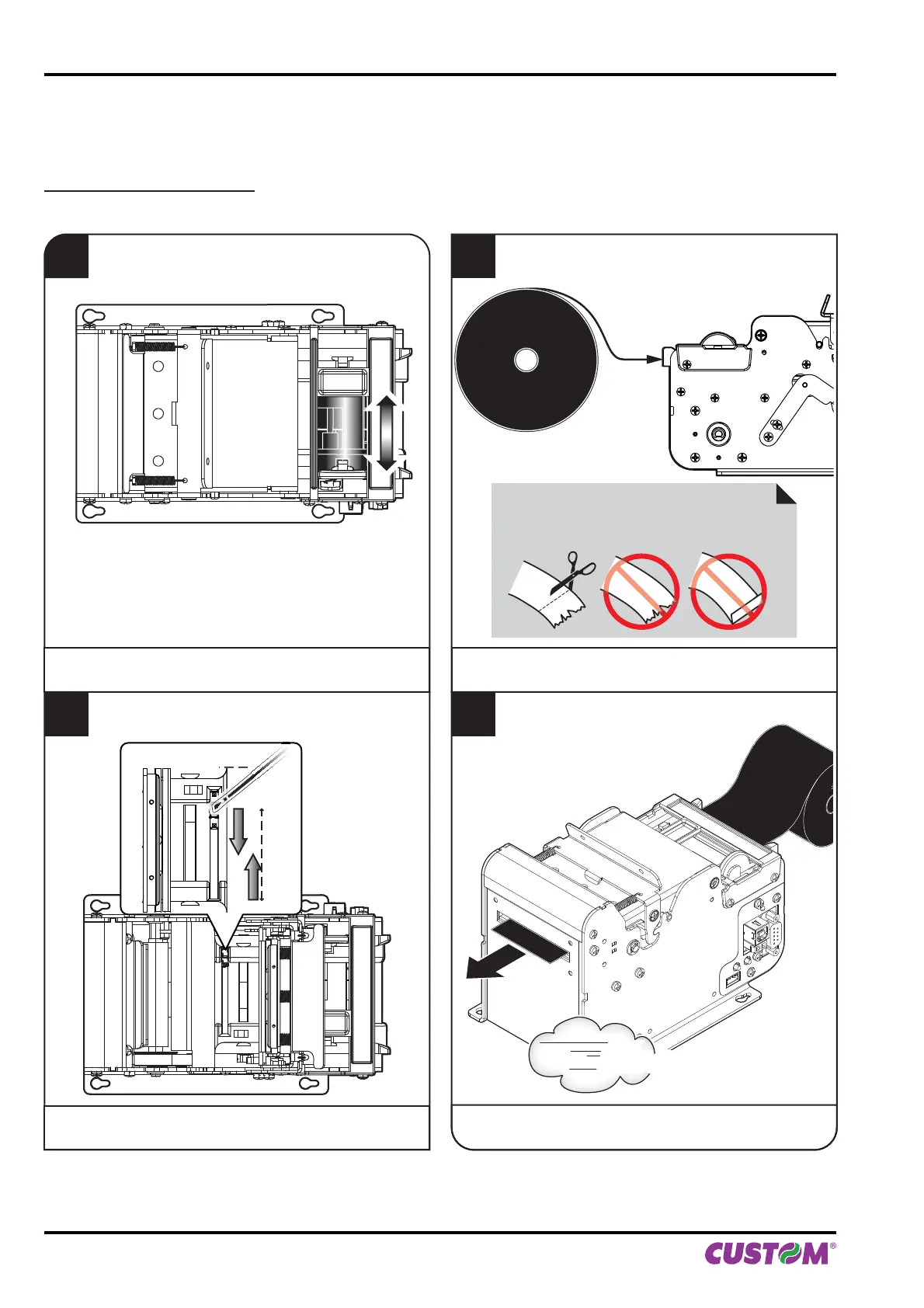 CUSTOM®