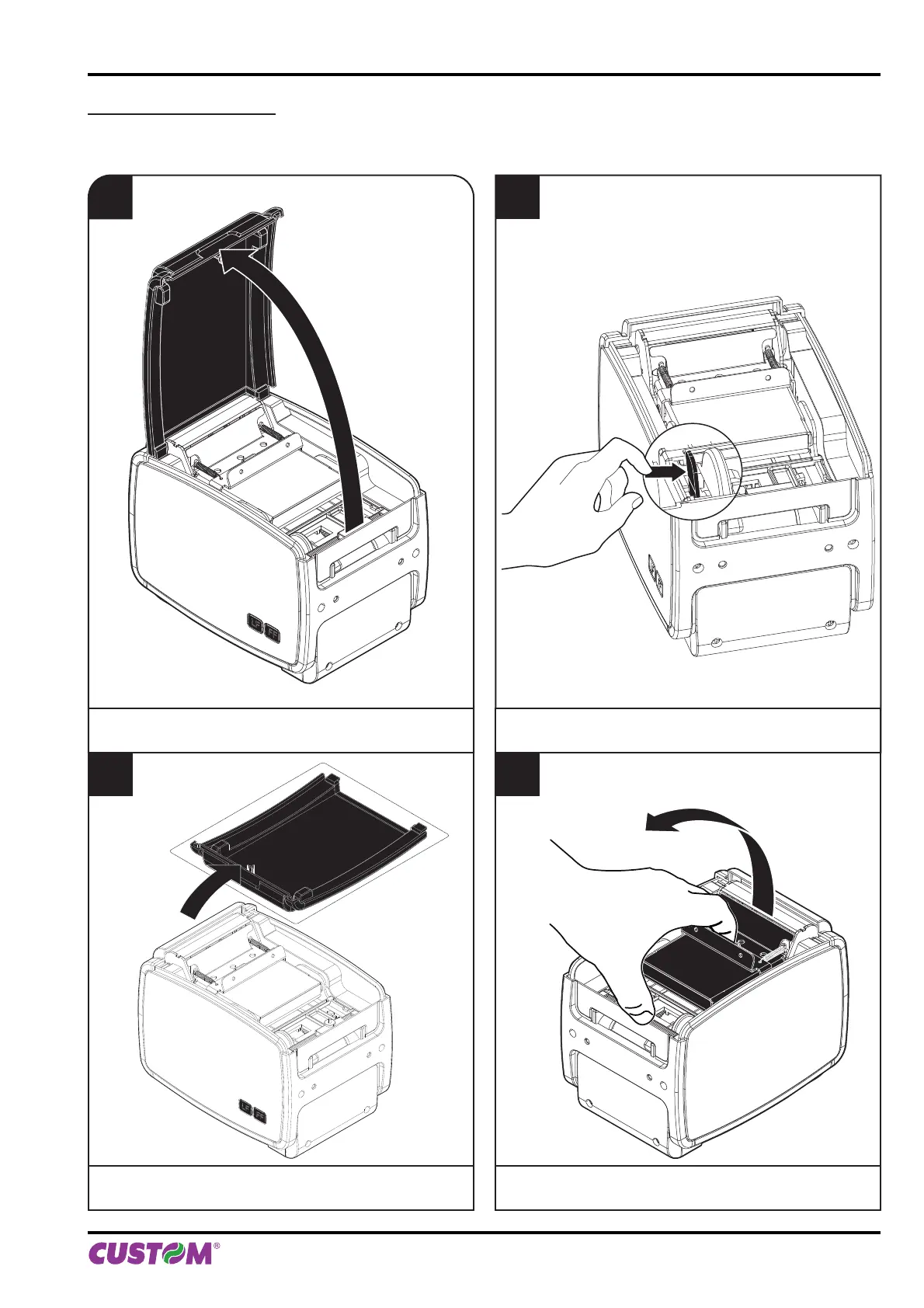 CUSTOM®