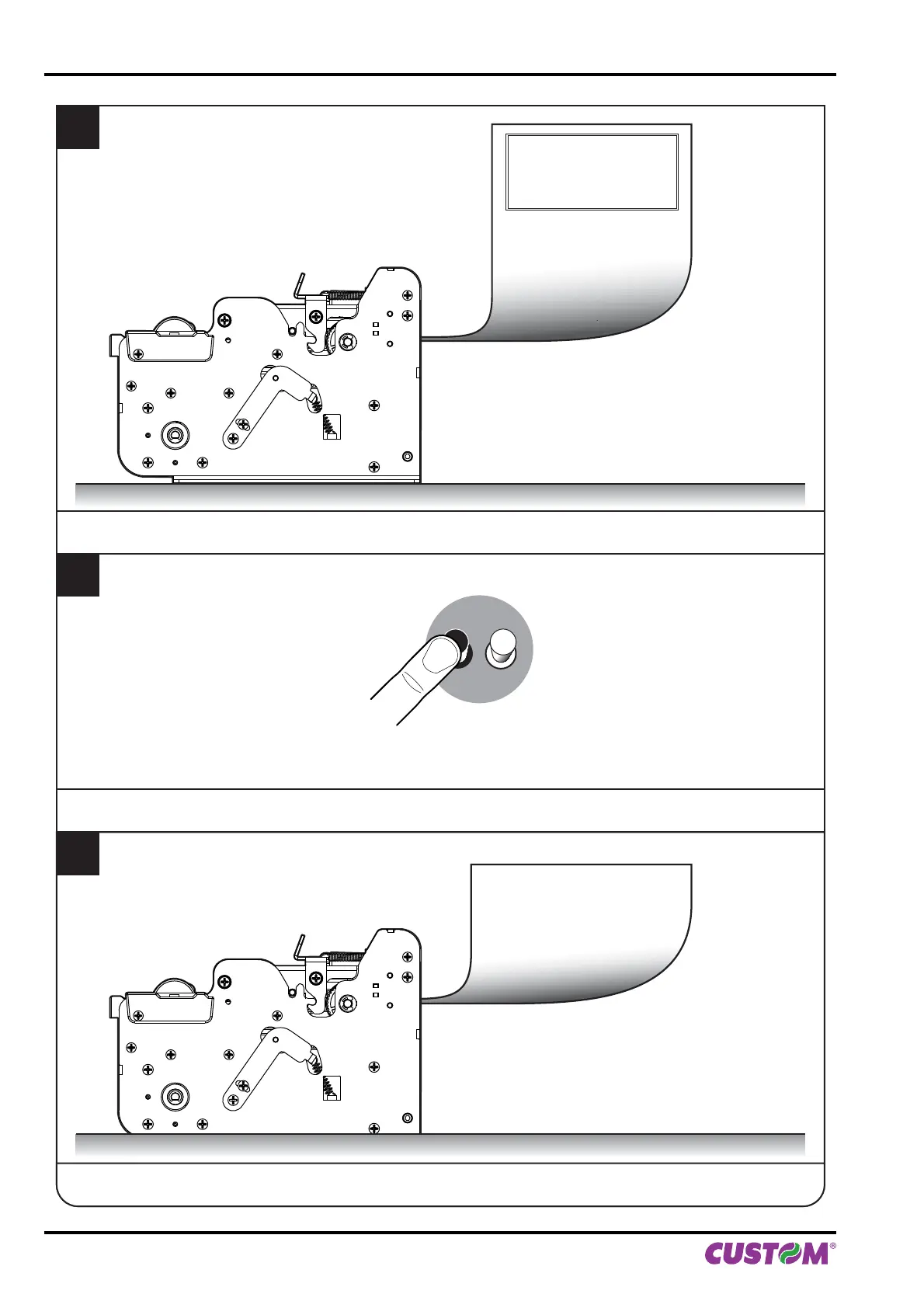 CUSTOM®