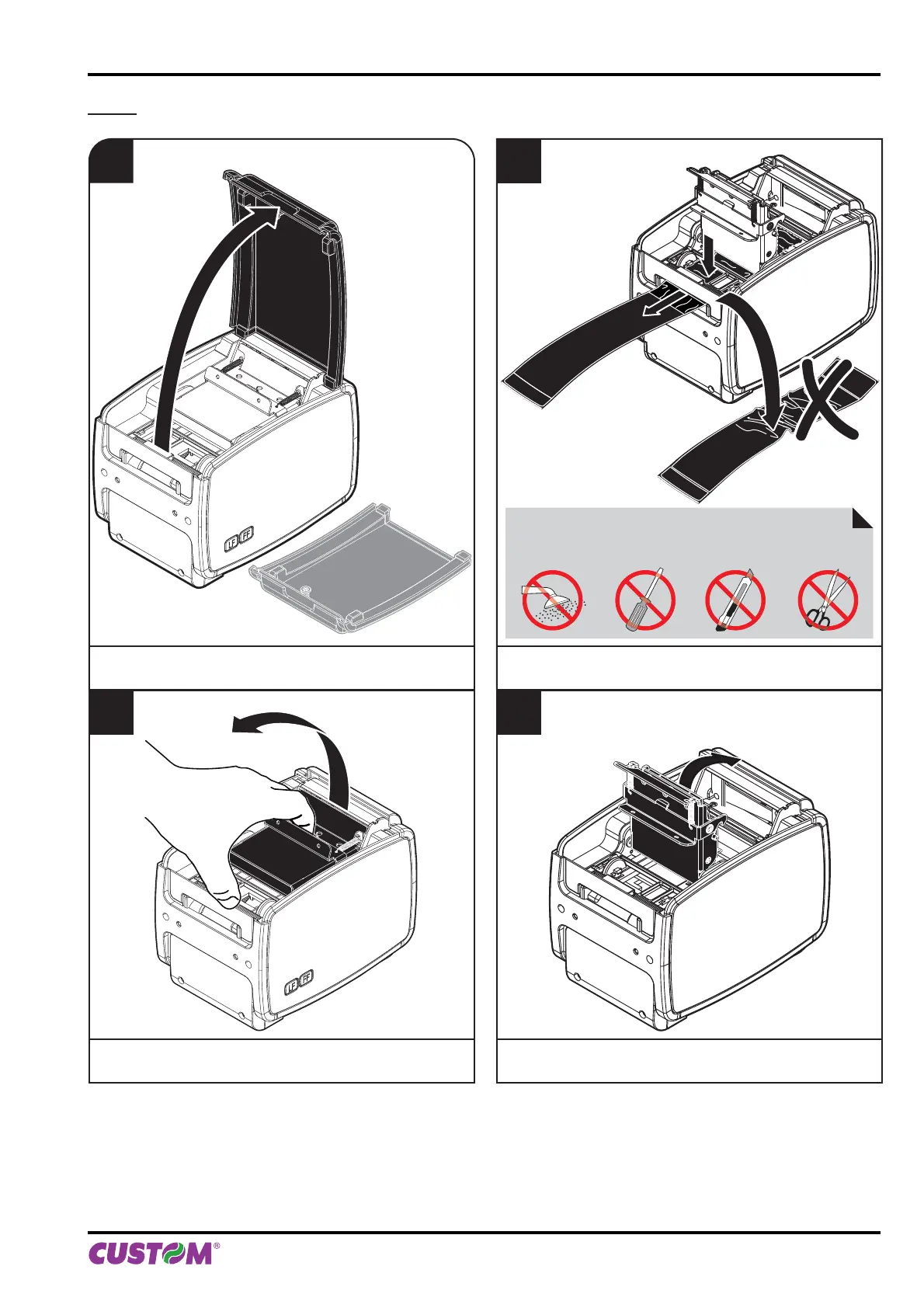 LF FF

LF FF

CUSTOM®