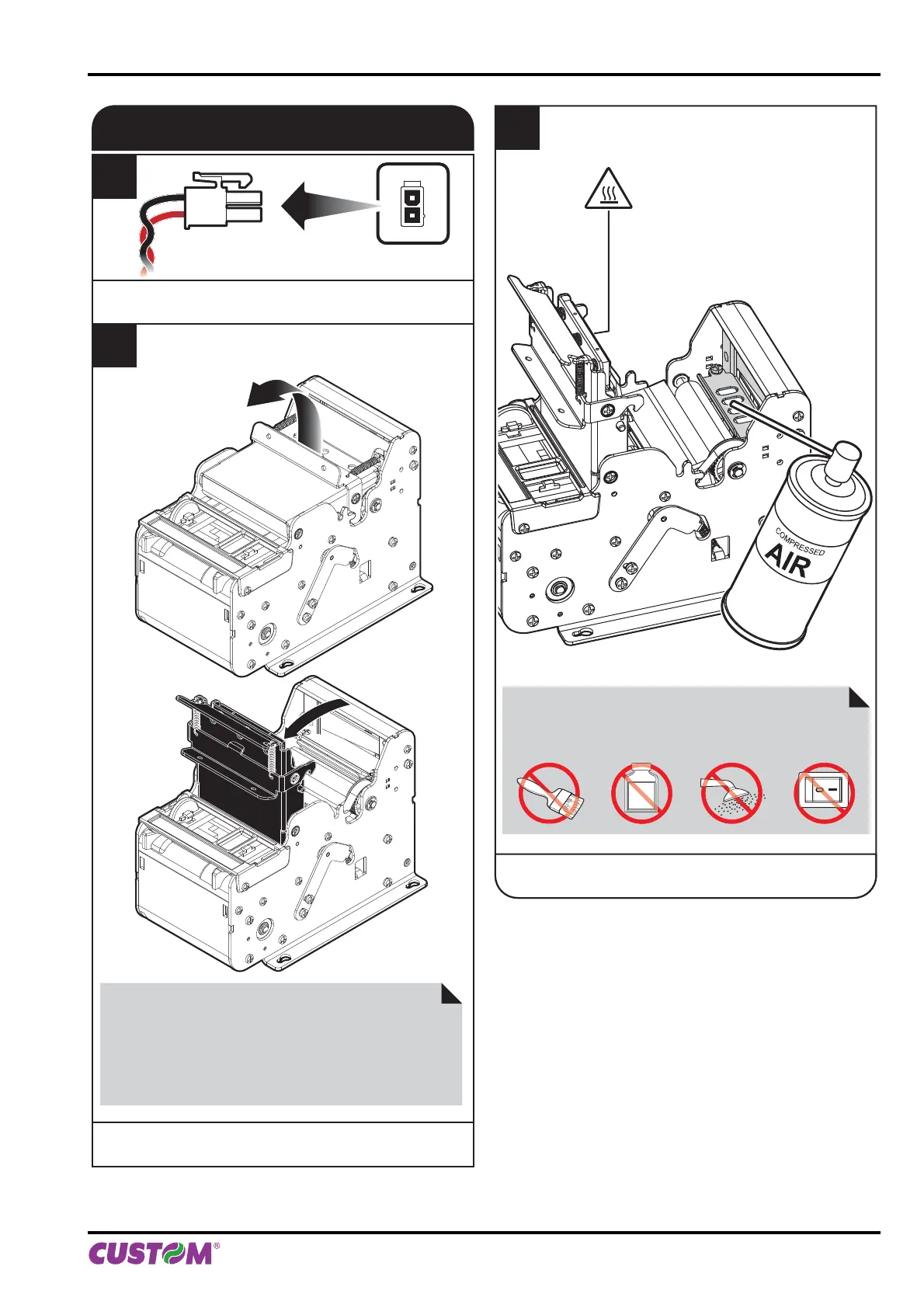 COMPRESSED AIR

CUSTOM®