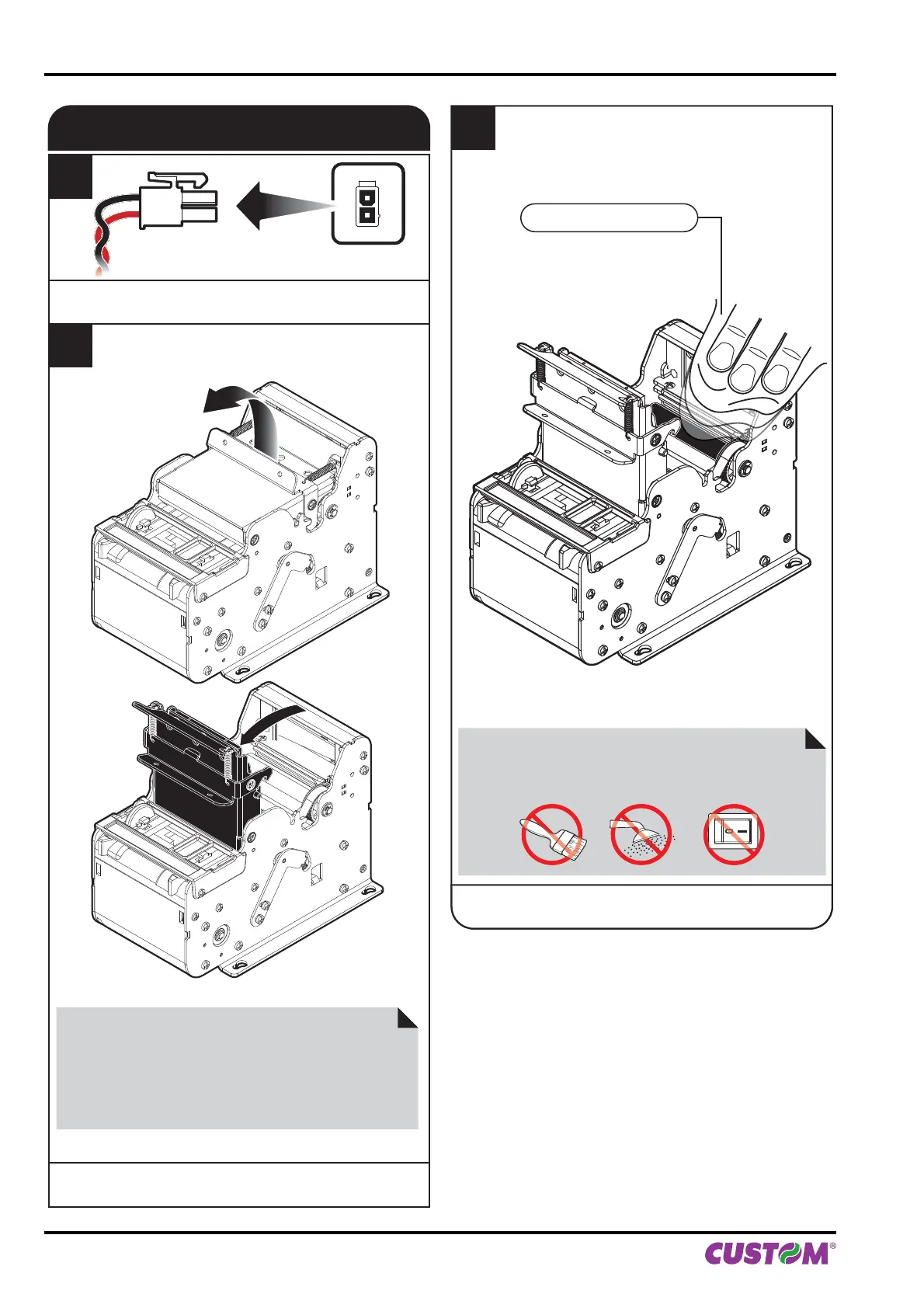 CUSTOM®