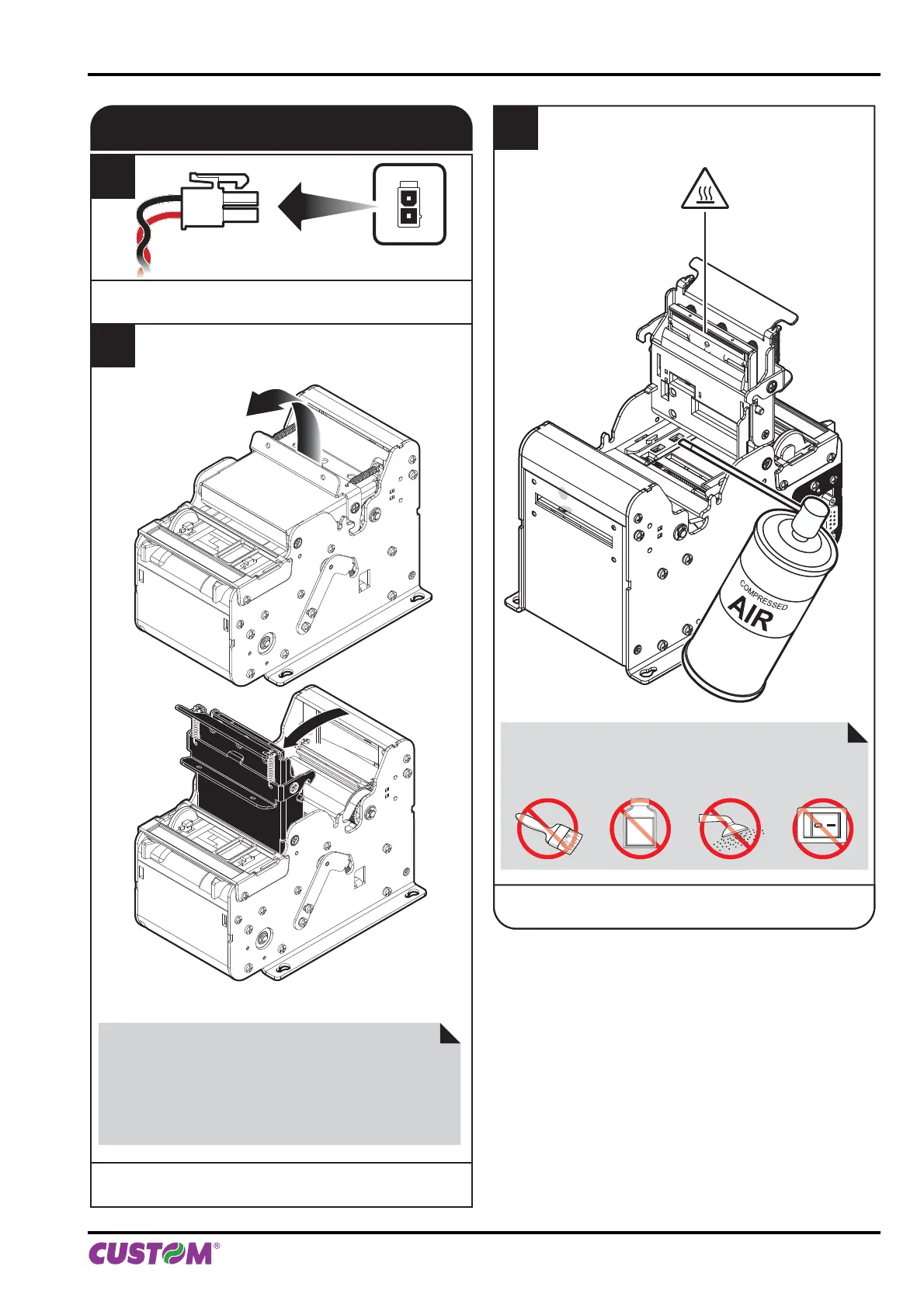 COMPRESSED
AIR

CUSTOM®