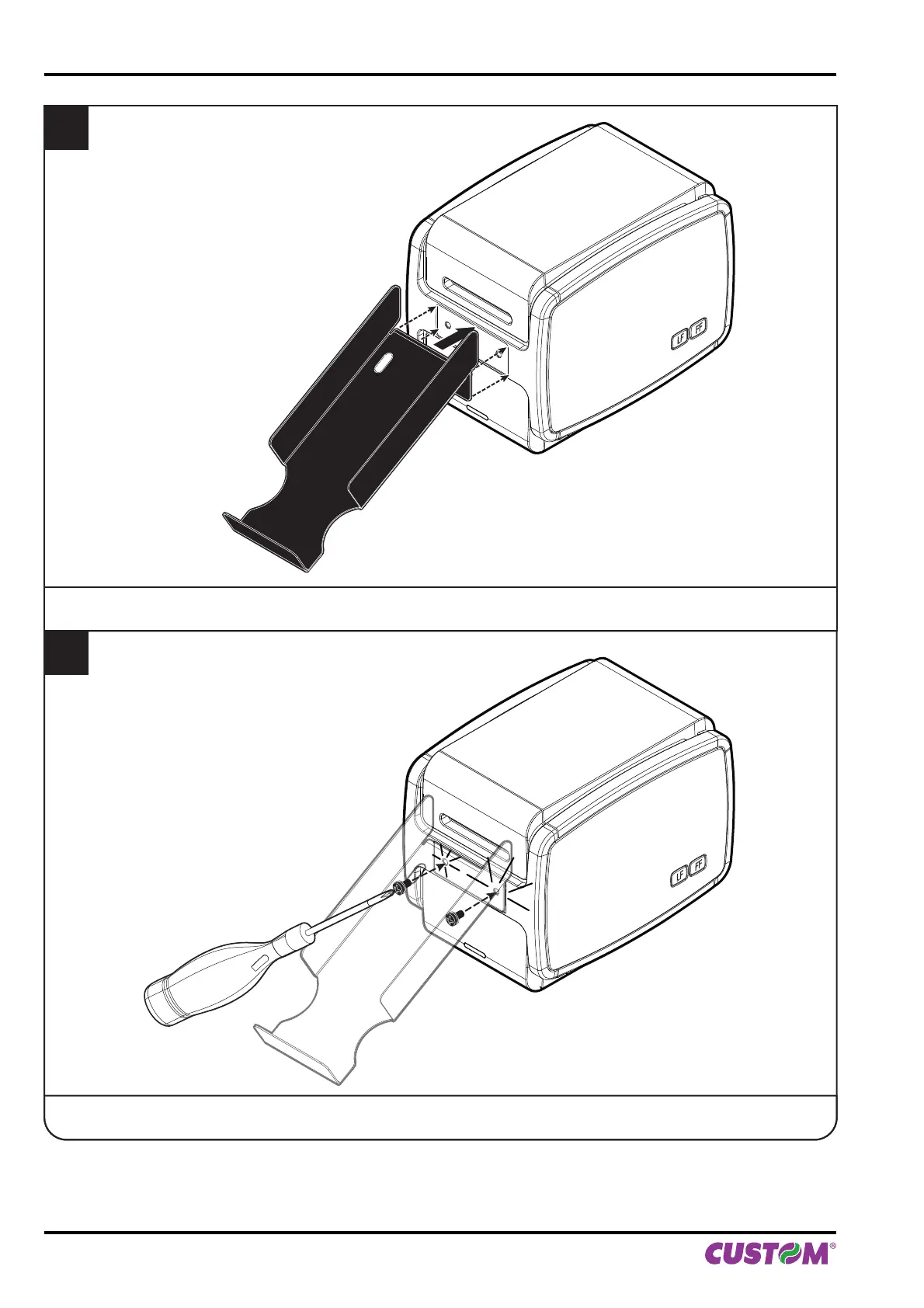 LF
FF

LF
FF

CUSTOM®