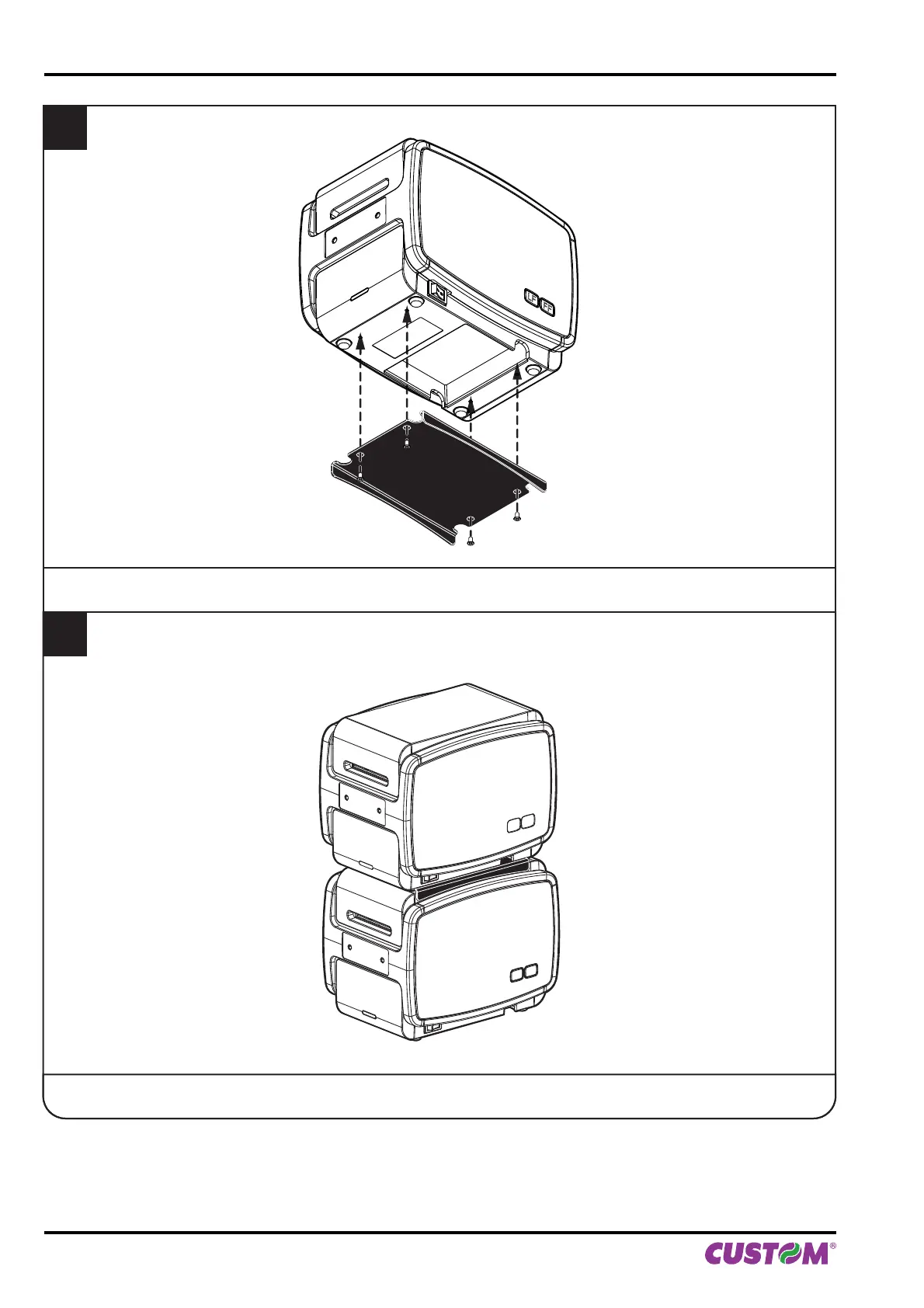 LF FF

CUSTOM®