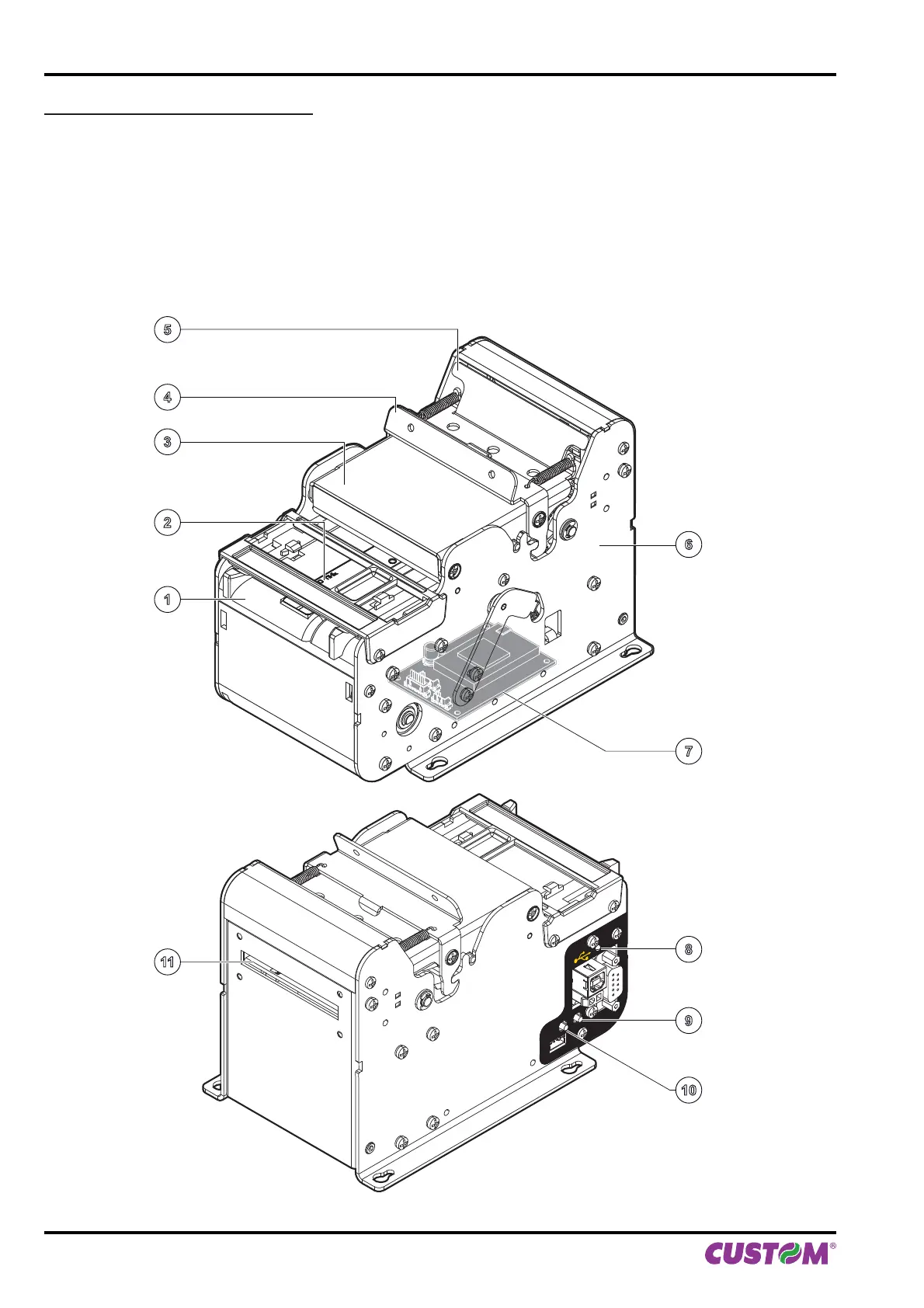 5

4

3

2

6

1

7

8

11

9

10

CUSTOM®