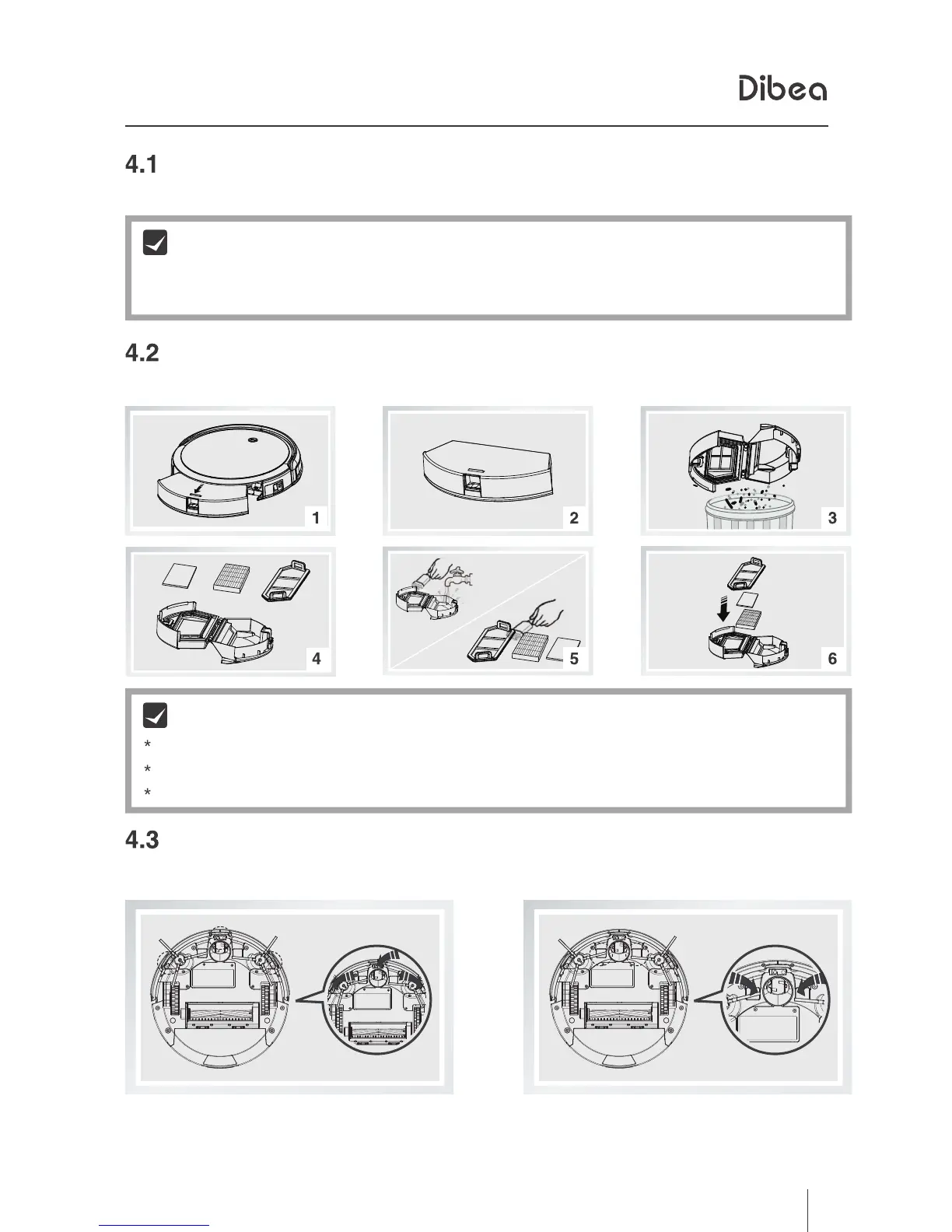 Dibea

4.1

4.2

1

2

3

4

5

6

*

*

*

4.3