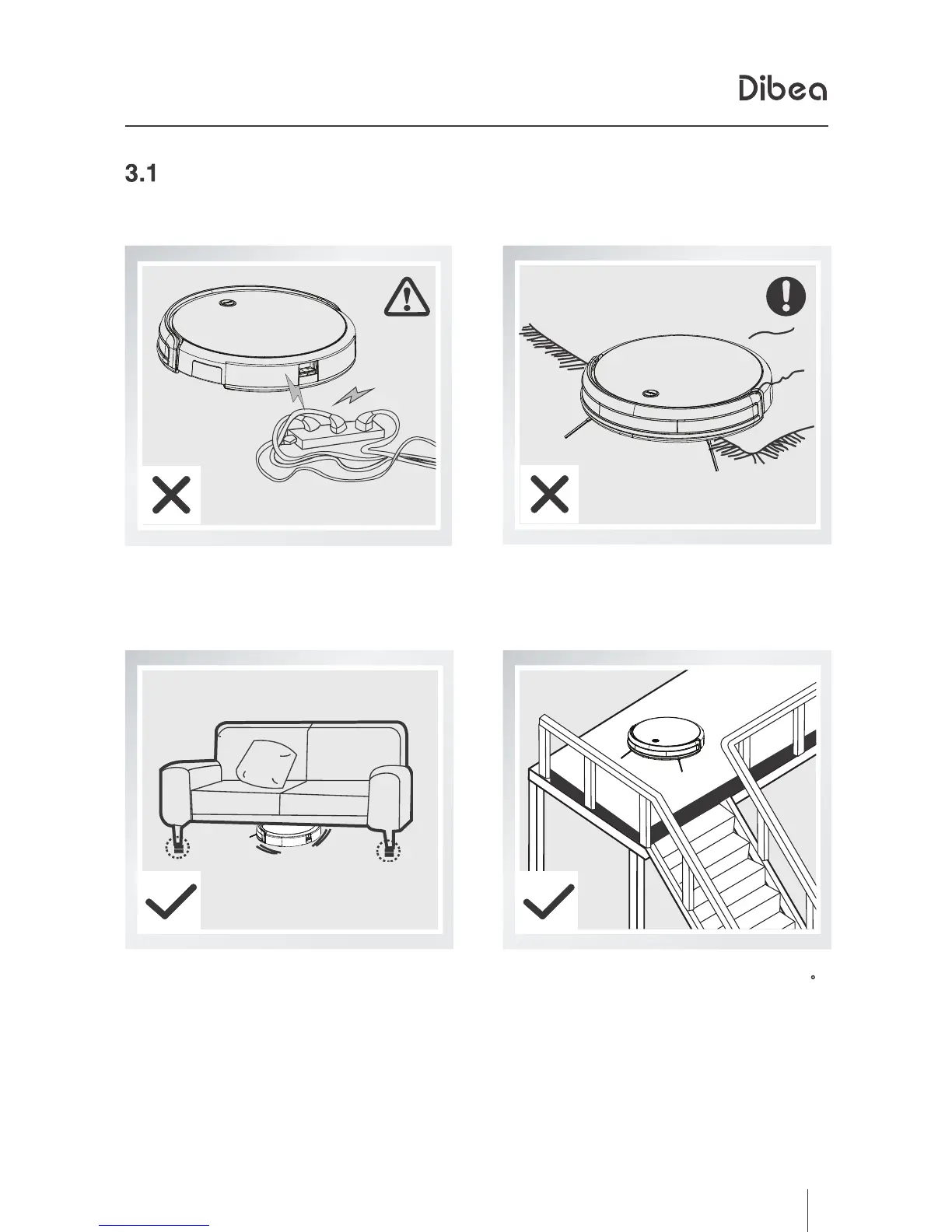 Dibea

3.1

。