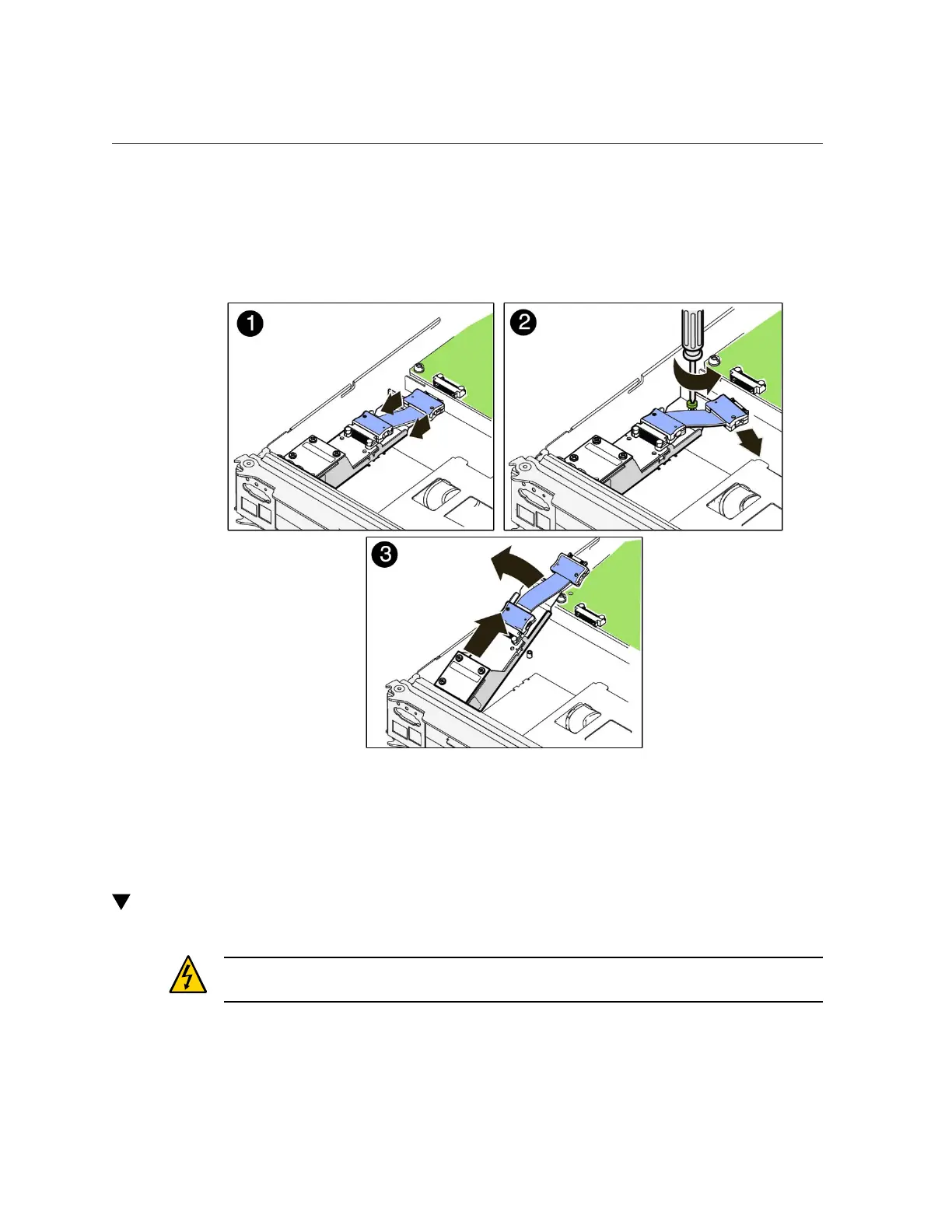 1

2

3