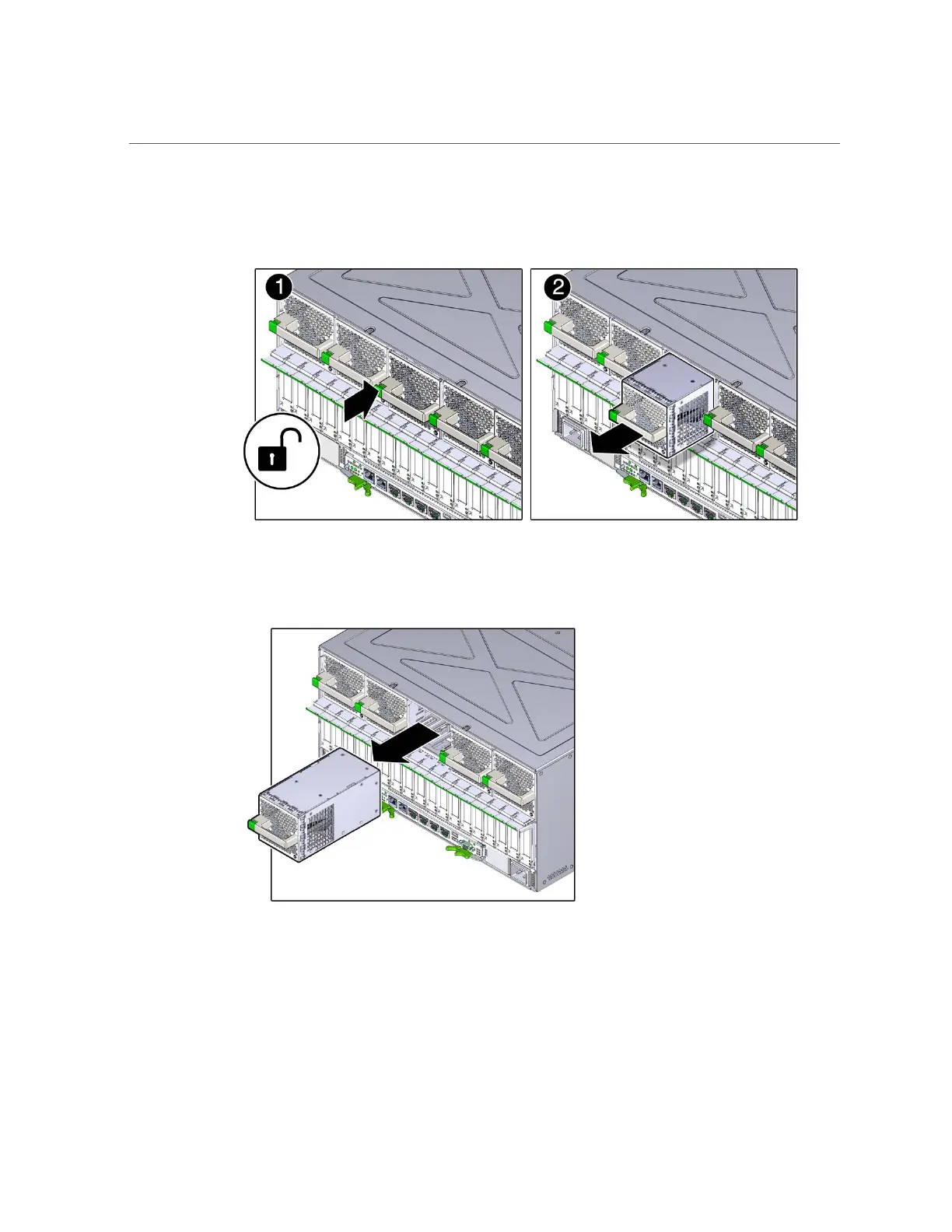 1

2