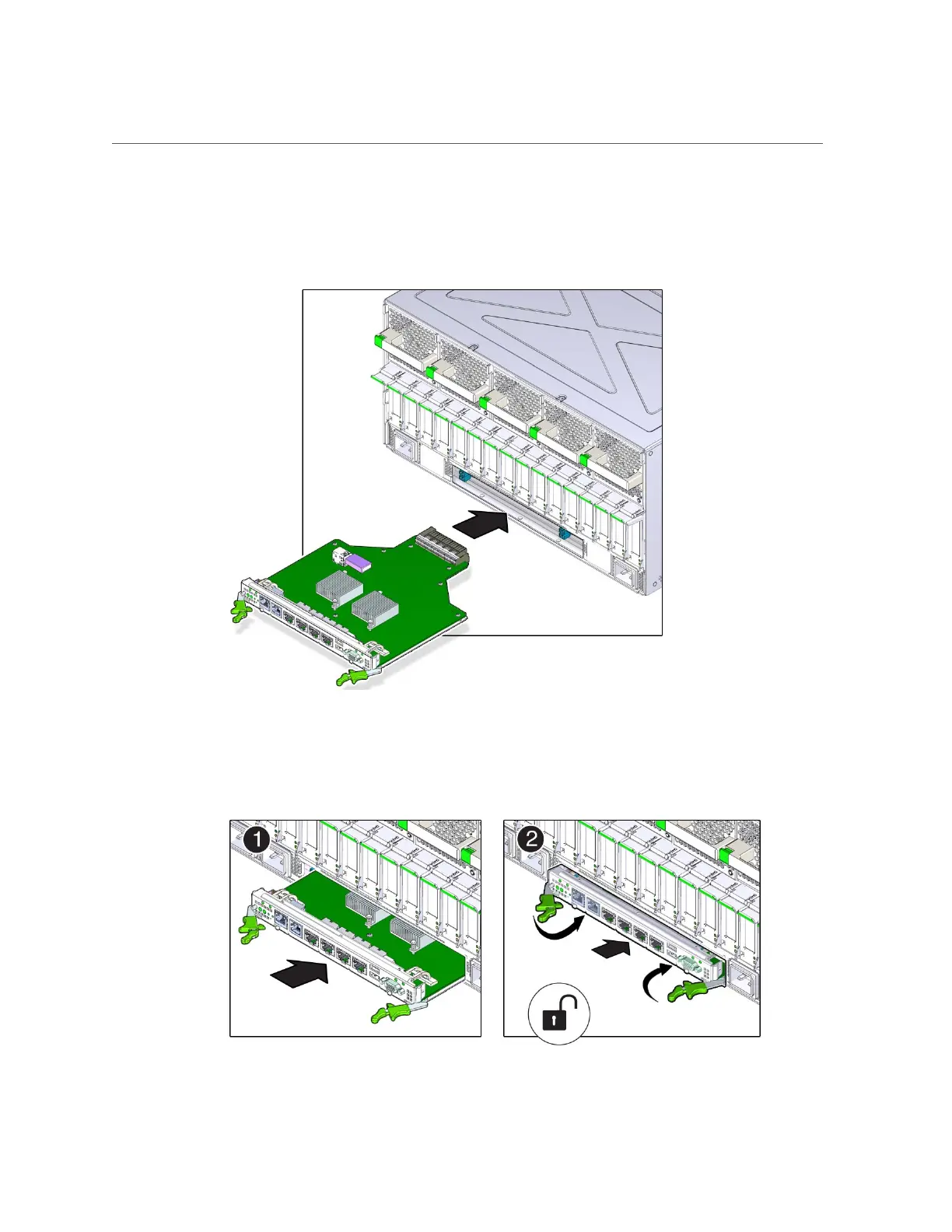 1

2